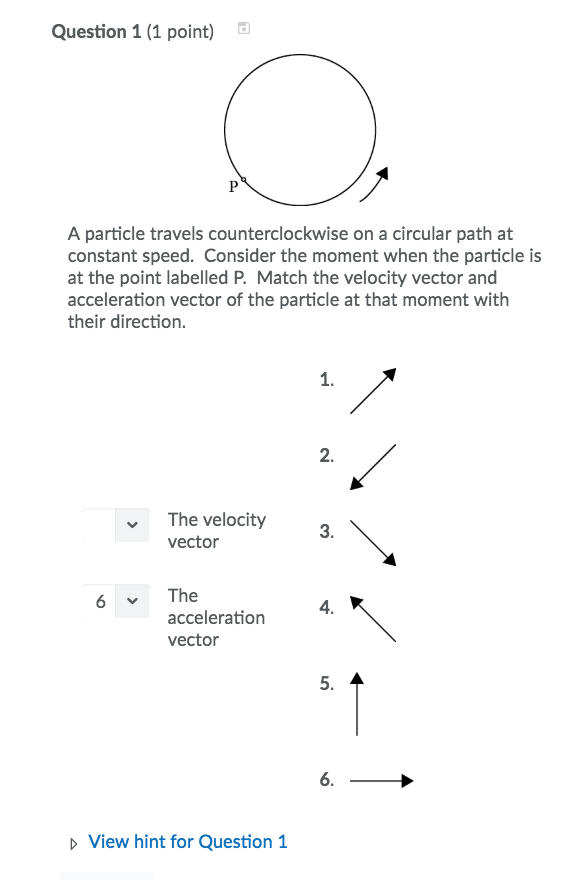 Question 1 (1 point)

P

A particle travels counterclockwise on a circular path at constant speed. Consider the moment when the particle is at the point labelled P. Match the velocity vector and acceleration vector of the particle at that moment with their direction.

The velocity vector

6 The acceleration vector

1.

2.

3.

4.

5.

6.

View hint for Question 1