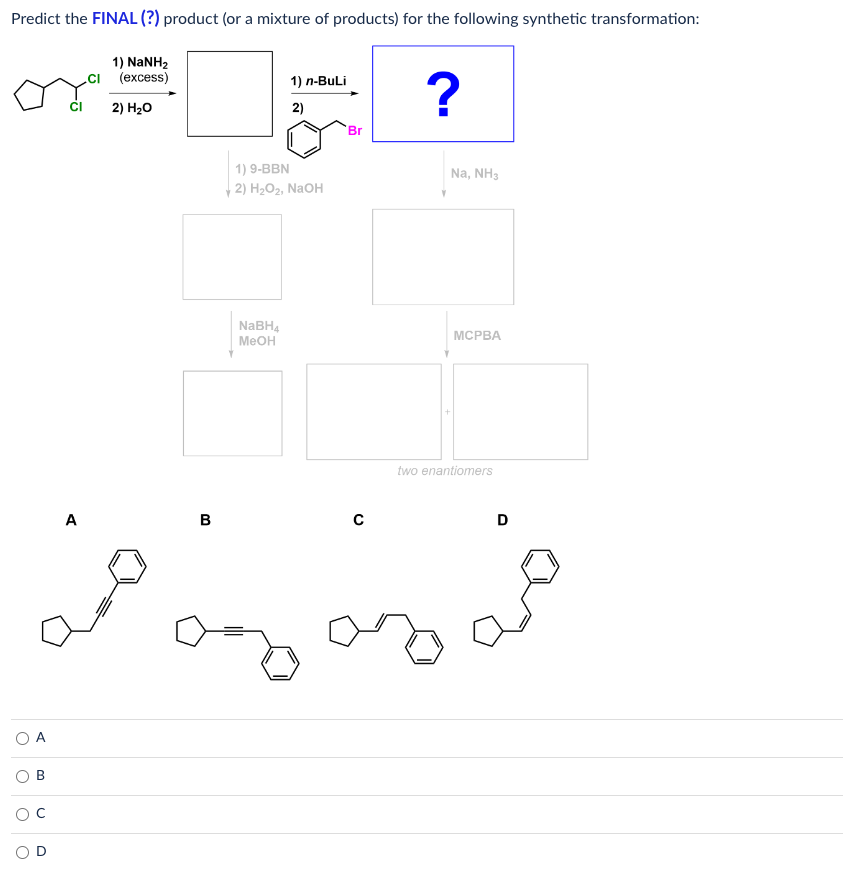 Predict the FINAL (?) product (or a mixture of products) for the following synthetic transformation:

Cl

Cl

1) $NaNH_2$ (excess)

2) $H_2O$

1) n-BuLi

2)

Br

?

1) 9-BBN
2) $H_2O_2$, NaOH

Na, $NH_3$

$NaBH_4$
MeOH

MCPBA

+

two enantiomers

A

B

C

D

A

B

C

D