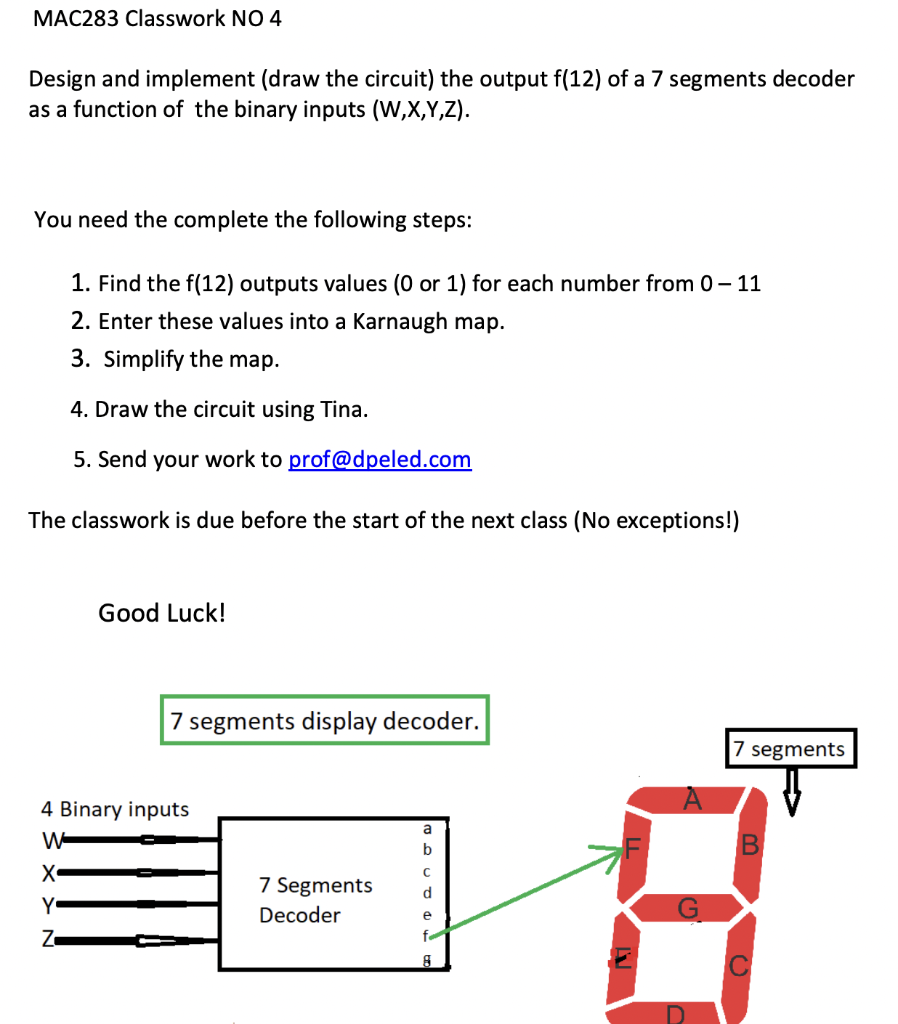 MAC283 Classwork NO 4

Design and implement (draw the circuit) the output f(12) of a 7 segments decoder as a function of the binary inputs (W,X,Y,Z).

You need the complete the following steps:

1. Find the f(12) outputs values (0 or 1) for each number from 0 – 11
2. Enter these values into a Karnaugh map.
3. Simplify the map.
4. Draw the circuit using Tina.
5. Send your work to prof@dpeled.com

The classwork is due before the start of the next class (No exceptions!)

Good Luck!

7 segments display decoder.

7 segments

4 Binary inputs
W
X
Y
Z

7 Segments Decoder

a
b
c
d
e
f
g

A
F
B
G
E
C
D