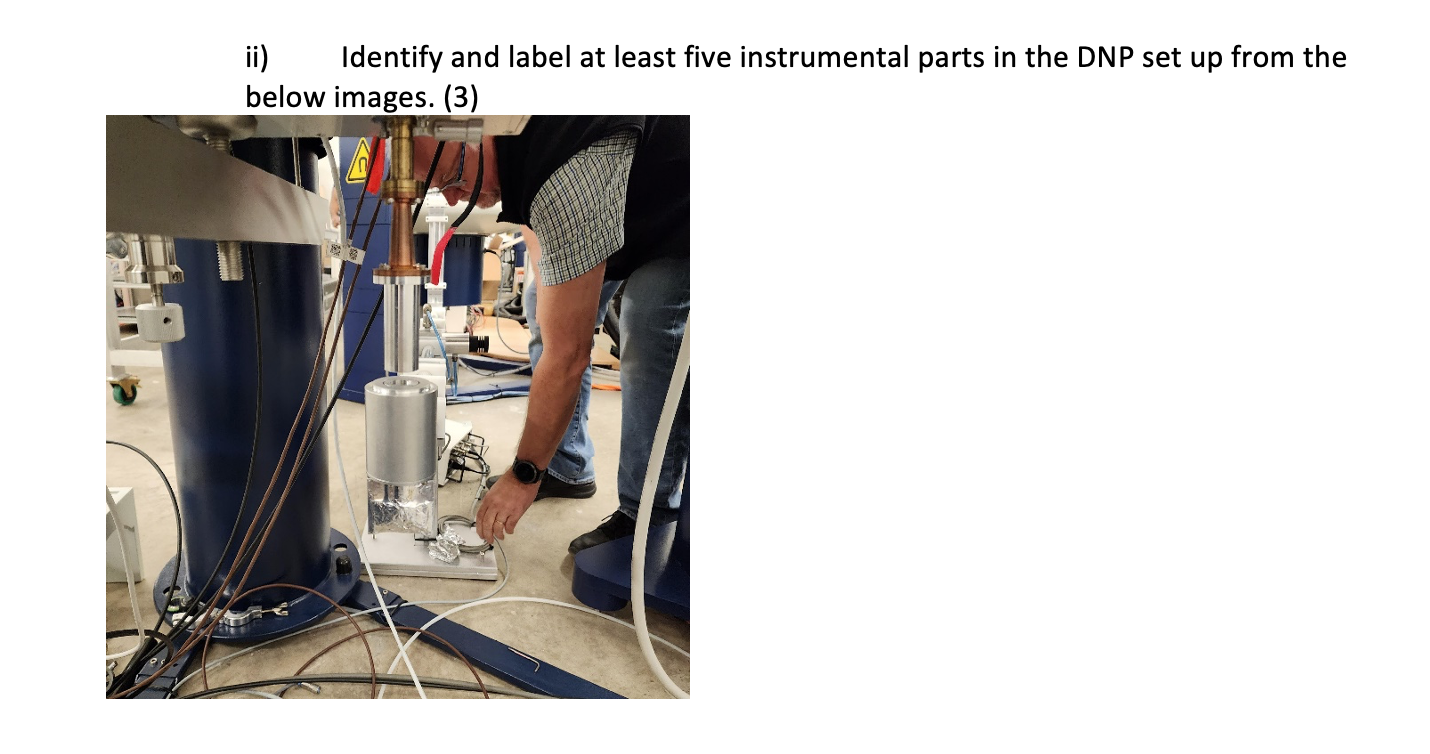 ii) Identify and label at least five instrumental parts in the DNP set up from the below images. (3)