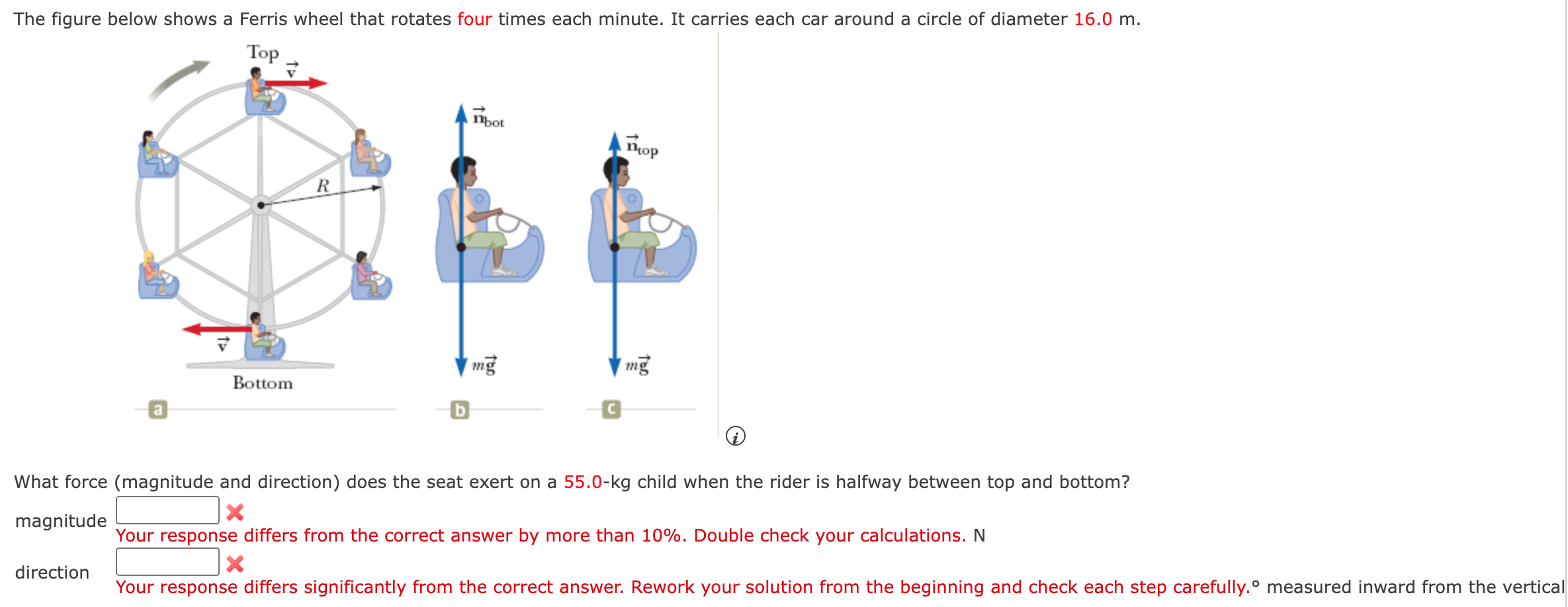 The figure below shows a Ferris wheel that rotates four times each minute. It carries each car around a circle of diameter 16.0 m.

Top
$\vec{v}$
R
$\vec{v}$
Bottom
a

$\vec{n}_{bot}$
$m\vec{g}$
b

$\vec{n}_{top}$
$m\vec{g}$
c

What force (magnitude and direction) does the seat exert on a 55.0-kg child when the rider is halfway between top and bottom?

magnitude
Your response differs from the correct answer by more than 10%. Double check your calculations. N

direction
Your response differs significantly from the correct answer. Rework your solution from the beginning and check each step carefully.° measured inward from the vertical