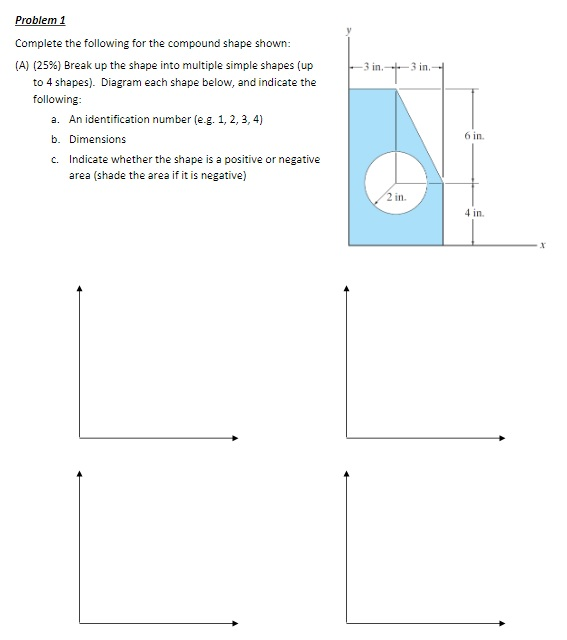 Problem 1

Complete the following for the compound shape shown:

(A) (25%) Break up the shape into multiple simple shapes (up to 4 shapes). Diagram each shape below, and indicate the following:

a. An identification number (e.g. 1, 2, 3, 4)

b. Dimensions

c. Indicate whether the shape is a positive or negative area (shade the area if it is negative)

y

3 in.

3 in.

6 in.

2 in.

4 in.

x