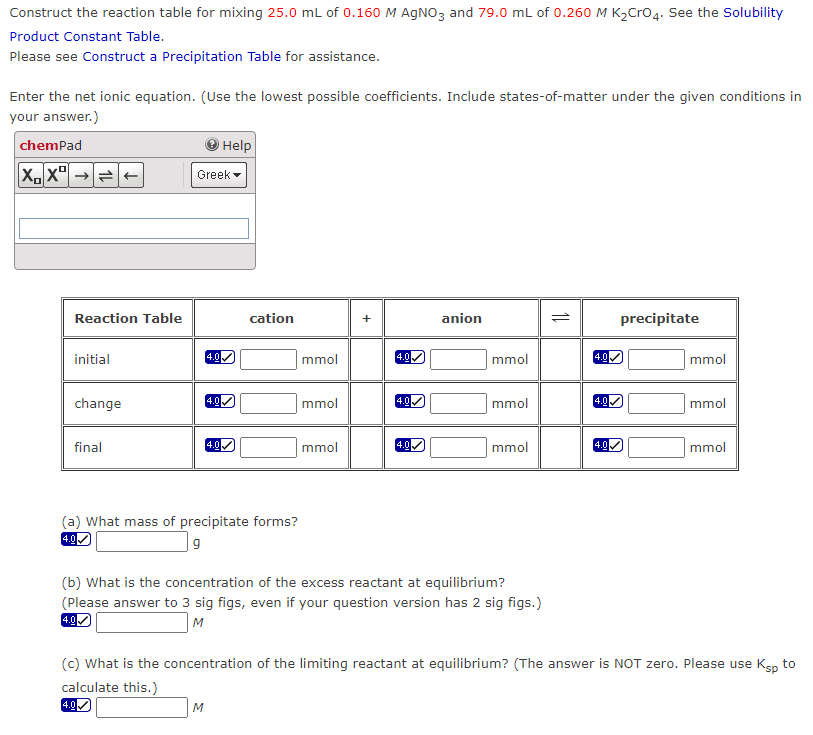 Construct the reaction table for mixing 25.0 mL of 0.160 $M$ $AgNO_3$ and 79.0 mL of 0.260 $M$ $K_2CrO_4$. See the Solubility Product Constant Table.
Please see Construct a Precipitation Table for assistance.

Enter the net ionic equation. (Use the lowest possible coefficients. Include states-of-matter under the given conditions in your answer.)

chemPad Help

$X_{\square}$ $X^{\square}$ → ⇌ ← Greek

| Reaction Table | cation | + | anion | ⇌ | precipitate |
|---|---|---|---|---|---|
| initial | 4.0 mmol | | 4.0 mmol | | 4.0 mmol |
| change | 4.0 mmol | | 4.0 mmol | | 4.0 mmol |
| final | 4.0 mmol | | 4.0 mmol | | 4.0 mmol |

(a) What mass of precipitate forms?
4.0 g

(b) What is the concentration of the excess reactant at equilibrium?
(Please answer to 3 sig figs, even if your question version has 2 sig figs.)
4.0 $M$

(c) What is the concentration of the limiting reactant at equilibrium? (The answer is NOT zero. Please use $K_{sp}$ to calculate this.)
4.0 $M$