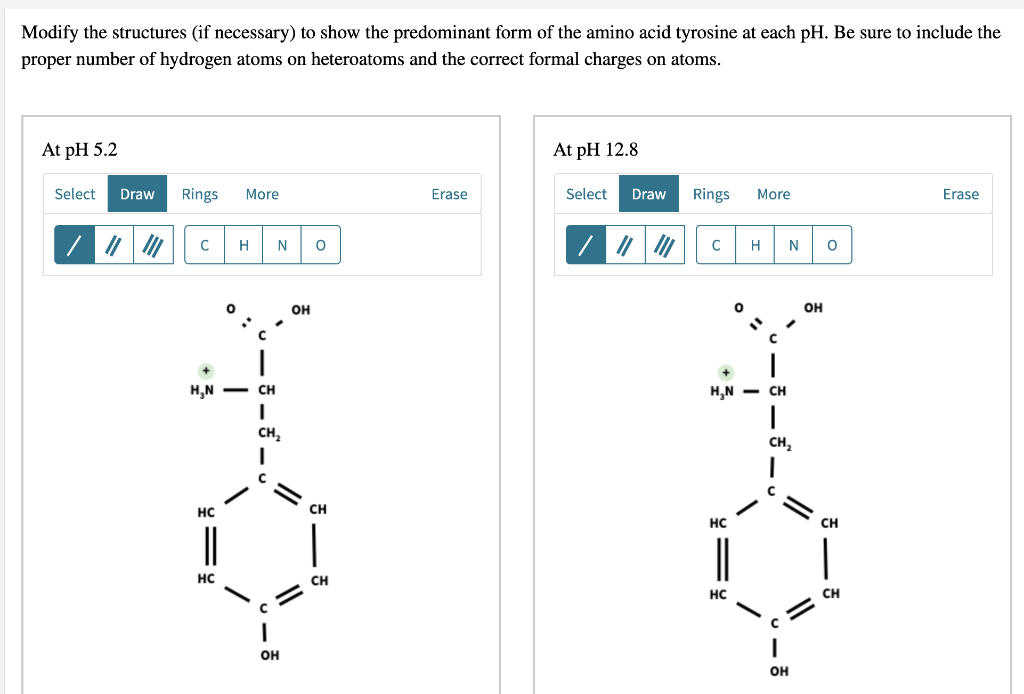 Modify the structures (if necessary) to show the predominant form of the amino acid tyrosine at each pH. Be sure to include the proper number of hydrogen atoms on heteroatoms and the correct formal charges on atoms.

At pH 5.2

Select Draw Rings More Erase

C H N O

O OH
C
+
$H_3N$ CH
$CH_2$
C
HC CH
HC CH
C
OH

At pH 12.8

Select Draw Rings More Erase

C H N O

O OH
C
+
$H_3N$ CH
$CH_2$
C
HC CH
HC CH
C
OH