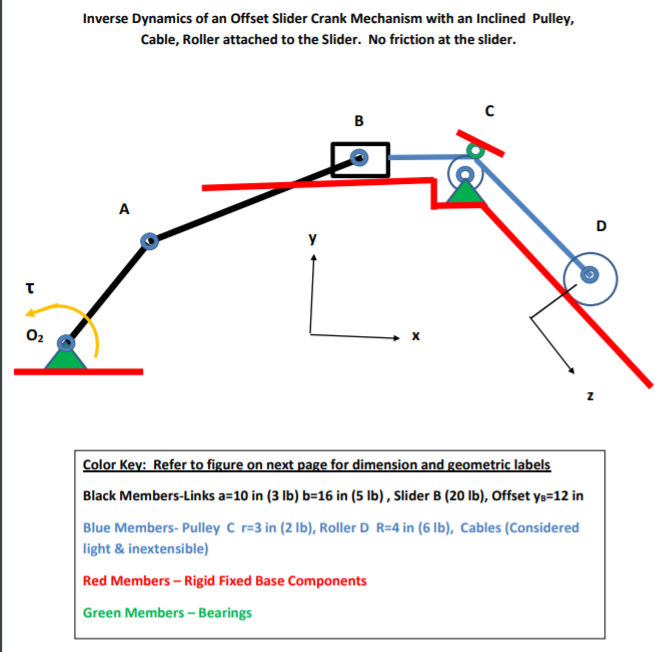 Inverse Dynamics of an Offset Slider Crank Mechanism with an Inclined Pulley, Cable, Roller attached to the Slider. No friction at the slider.

B

C

A

D

y

τ

$O_2$

x

z

Color Key: Refer to figure on next page for dimension and geometric labels

Black Members-Links a=10 in (3 lb) b=16 in (5 lb) , Slider B (20 lb), Offset $y_B$=12 in

Blue Members- Pulley C r=3 in (2 lb), Roller D R=4 in (6 lb), Cables (Considered light & inextensible)

Red Members – Rigid Fixed Base Components

Green Members – Bearings