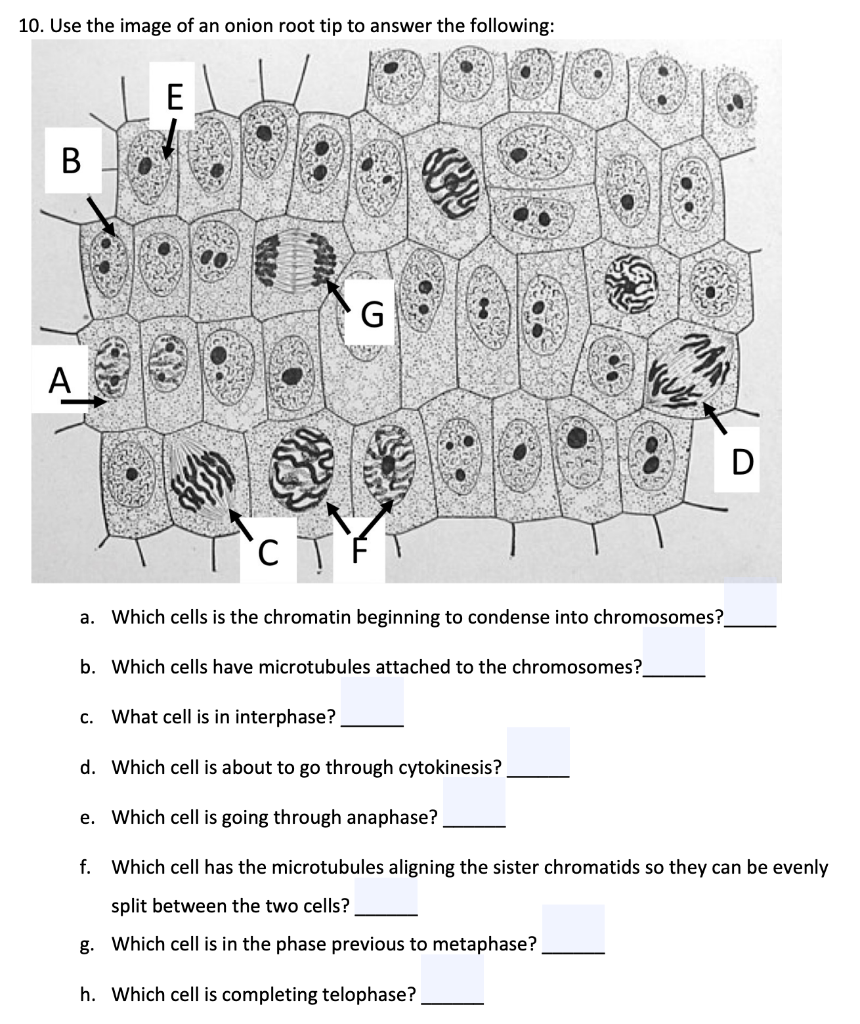 10. Use the image of an onion root tip to answer the following:

E

B

G

A

D

C

F

a. Which cells is the chromatin beginning to condense into chromosomes?_____

b. Which cells have microtubules attached to the chromosomes?______

c. What cell is in interphase? ______

d. Which cell is about to go through cytokinesis? ______

e. Which cell is going through anaphase? ______

f. Which cell has the microtubules aligning the sister chromatids so they can be evenly split between the two cells? ______

g. Which cell is in the phase previous to metaphase? ______

h. Which cell is completing telophase? ______