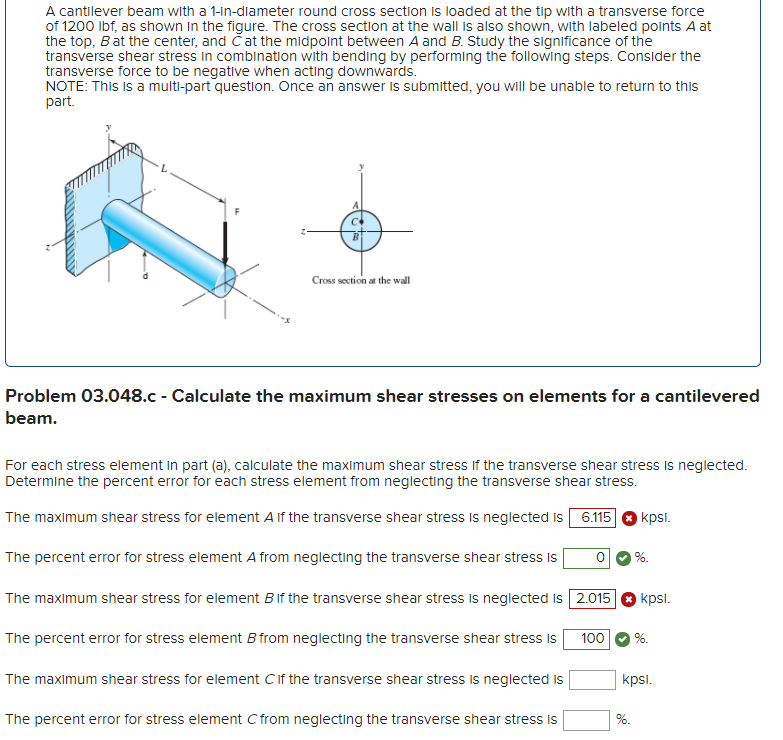 A cantilever beam with a 1-in-diameter round cross section is loaded at the tip with a transverse force of 1200 lbf, as shown in the figure. The cross section at the wall is also shown, with labeled points A at the top, B at the center, and C at the midpoint between A and B. Study the significance of the transverse shear stress in combination with bending by performing the following steps. Consider the transverse force to be negative when acting downwards.
NOTE: This is a multi-part question. Once an answer is submitted, you will be unable to return to this part.

y
L
F
z
d
x
y
A
C
B
z
Cross section at the wall

Problem 03.048.c - Calculate the maximum shear stresses on elements for a cantilevered beam.

For each stress element in part (a), calculate the maximum shear stress if the transverse shear stress is neglected. Determine the percent error for each stress element from neglecting the transverse shear stress.

The maximum shear stress for element A if the transverse shear stress is neglected is 6.115 kpsi.

The percent error for stress element A from neglecting the transverse shear stress is 0 %.

The maximum shear stress for element B if the transverse shear stress is neglected is 2.015 kpsi.

The percent error for stress element B from neglecting the transverse shear stress is 100 %.

The maximum shear stress for element C if the transverse shear stress is neglected is kpsi.

The percent error for stress element C from neglecting the transverse shear stress is %.