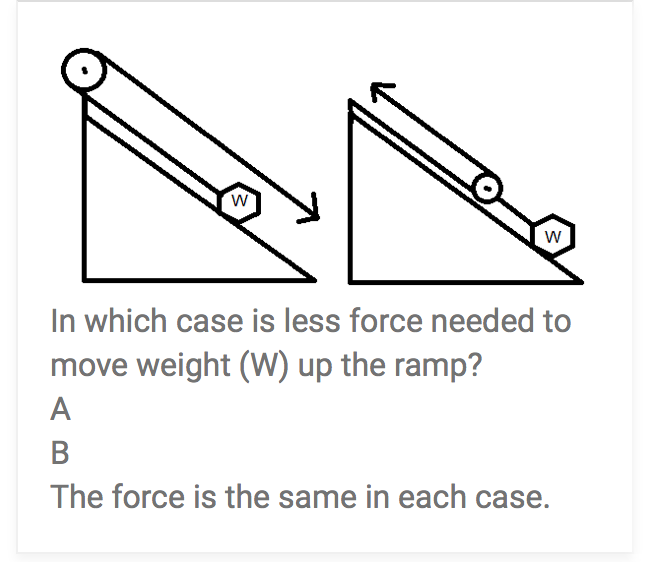 W

W

In which case is less force needed to move weight (W) up the ramp?

A

B

The force is the same in each case.