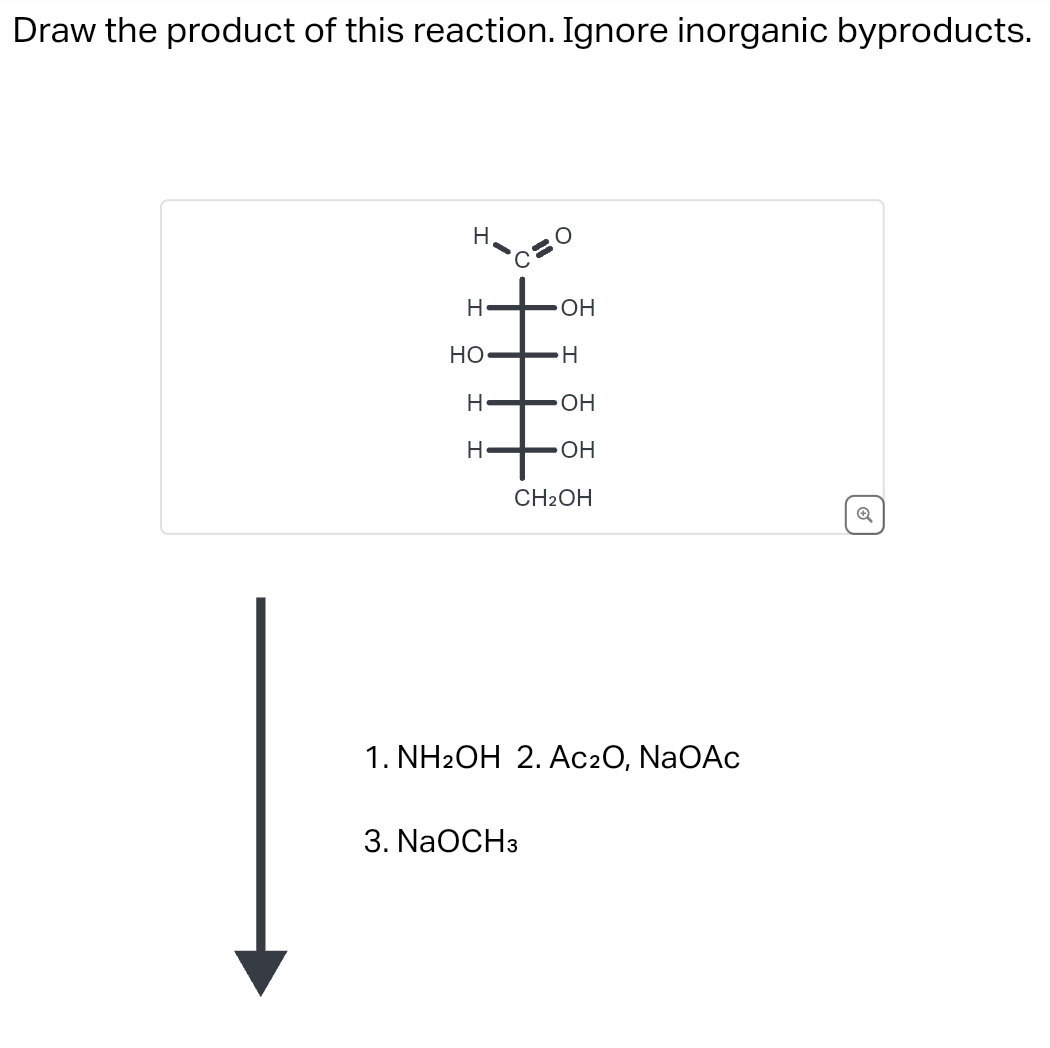 Draw the product of this reaction. Ignore inorganic byproducts.

H
C
O
H OH
HO H
H OH
H OH
$CH_2OH$

1. $NH_2OH$ 2. $Ac_2O$, NaOAc

3. $NaOCH_3$