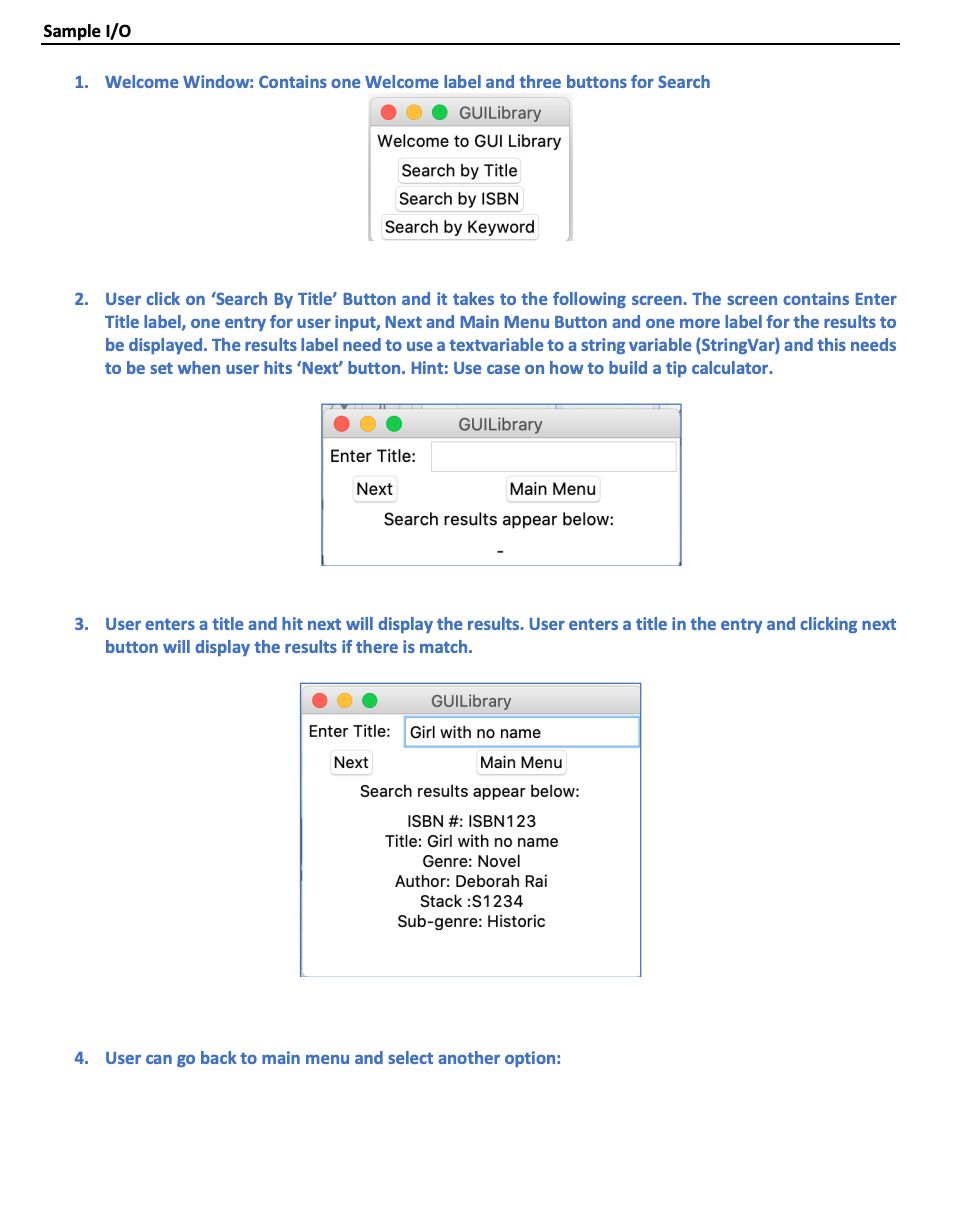 Sample I/O

1. Welcome Window: Contains one Welcome label and three buttons for Search

GUILibrary
Welcome to GUI Library
Search by Title
Search by ISBN
Search by Keyword

2. User click on 'Search By Title' Button and it takes to the following screen. The screen contains Enter Title label, one entry for user input, Next and Main Menu Button and one more label for the results to be displayed. The results label need to use a textvariable to a string variable (StringVar) and this needs to be set when user hits 'Next' button. Hint: Use case on how to build a tip calculator.

GUILibrary
Enter Title:
Next
Main Menu
Search results appear below:
-

3. User enters a title and hit next will display the results. User enters a title in the entry and clicking next button will display the results if there is match.

GUILibrary
Enter Title: Girl with no name
Next
Main Menu
Search results appear below:
ISBN #: ISBN123
Title: Girl with no name
Genre: Novel
Author: Deborah Rai
Stack :S1234
Sub-genre: Historic

4. User can go back to main menu and select another option: