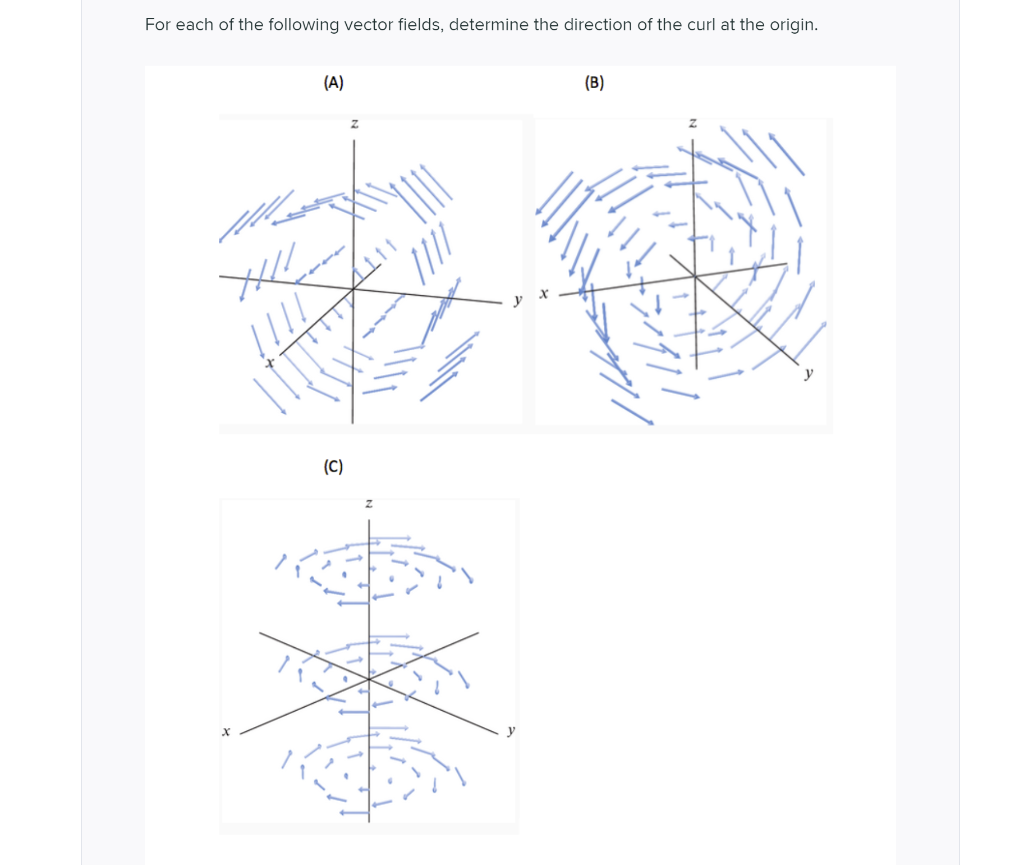 For each of the following vector fields, determine the direction of the curl at the origin.

(A)

z

x

y

(B)

z

x

y

(C)

z

x

y