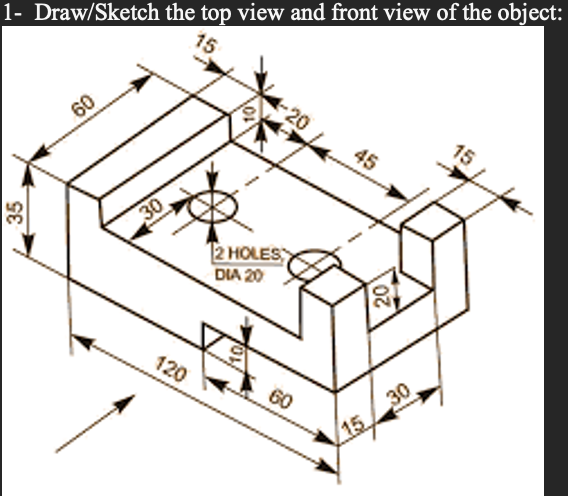 1- Draw/Sketch the top view and front view of the object:

15
60
10
20
45
15
35
30
2 HOLES
DIA 20
20
10
120
60
15
30