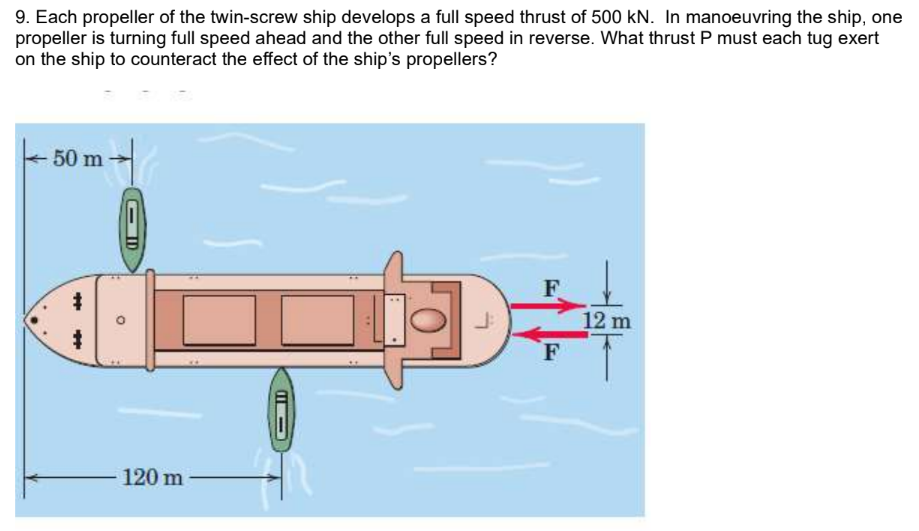 9. Each propeller of the twin-screw ship develops a full speed thrust of 500 kN. In manoeuvring the ship, one propeller is turning full speed ahead and the other full speed in reverse. What thrust P must each tug exert on the ship to counteract the effect of the ship's propellers?

50 m

F

12 m

F

120 m