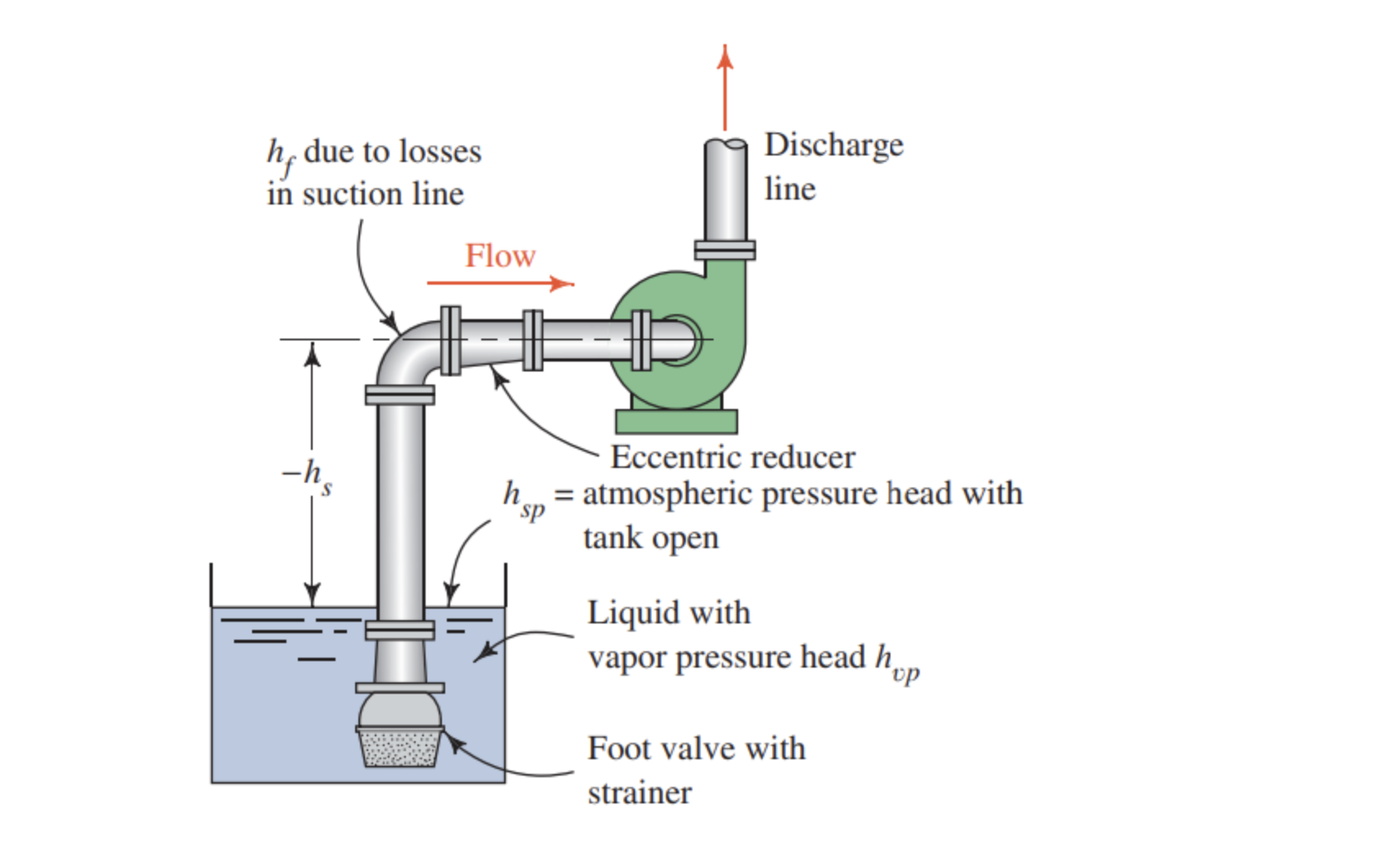 $h_f$ due to losses in suction line

Discharge line

Flow

$-h_s$

Eccentric reducer

$h_{sp}$ = atmospheric pressure head with tank open

Liquid with vapor pressure head $h_{vp}$

Foot valve with strainer