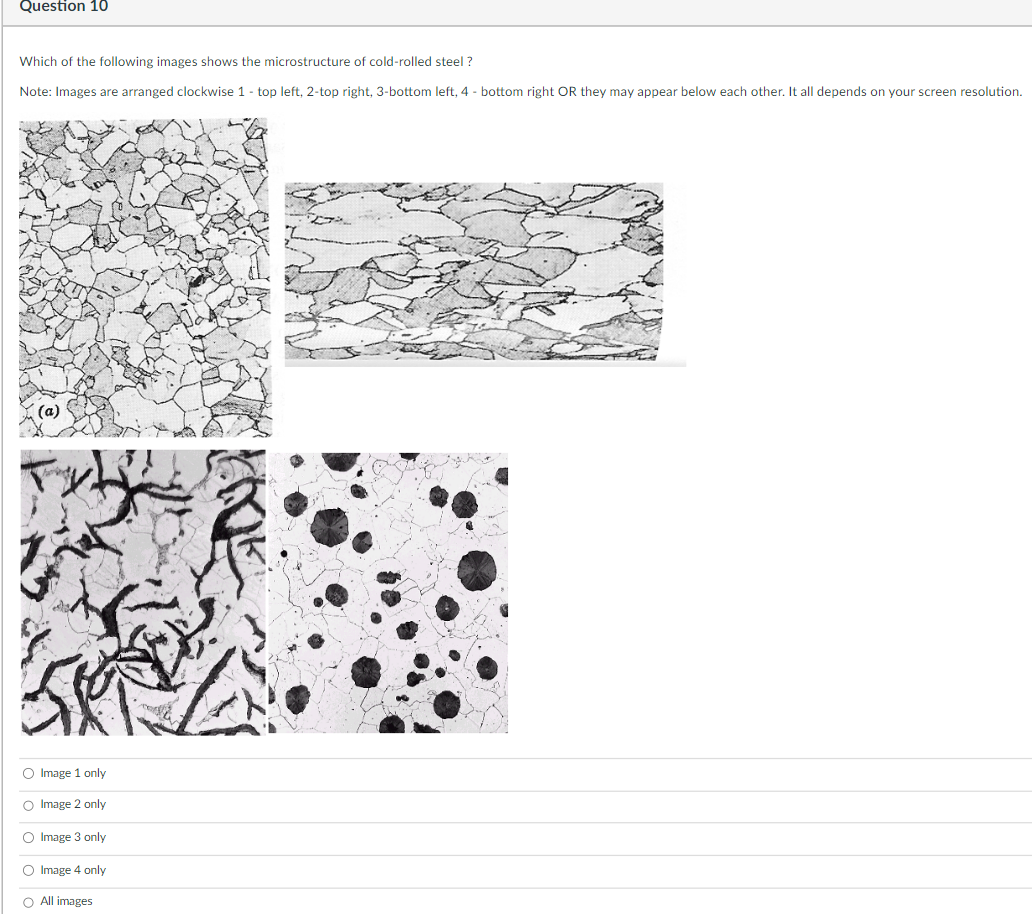 Question 10

Which of the following images shows the microstructure of cold-rolled steel ?

Note: Images are arranged clockwise 1 - top left, 2-top right, 3-bottom left, 4 - bottom right OR they may appear below each other. It all depends on your screen resolution.

(a)

Image 1 only

Image 2 only

Image 3 only

Image 4 only

All images