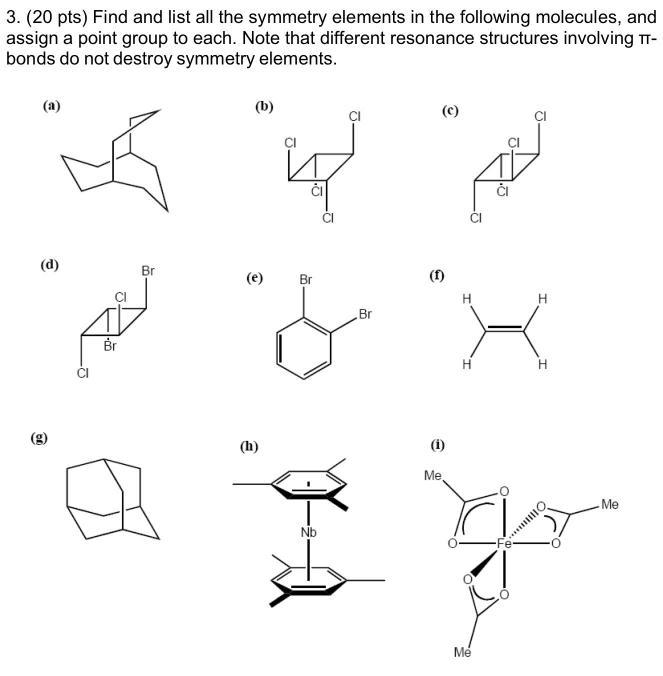 3. (20 pts) Find and list all the symmetry elements in the following molecules, and assign a point group to each. Note that different resonance structures involving π-bonds do not destroy symmetry elements.

(a)

(b)
Cl
Cl
Cl
Cl

(c)
Cl
Cl
Cl
Cl

(d)
Br
Cl
Br
Cl

(e)
Br
Br

(f)
H
H
H
H

(g)

(h)
Nb

(i)
Me
O
O
Me
O
Fe
O
O
O
Me