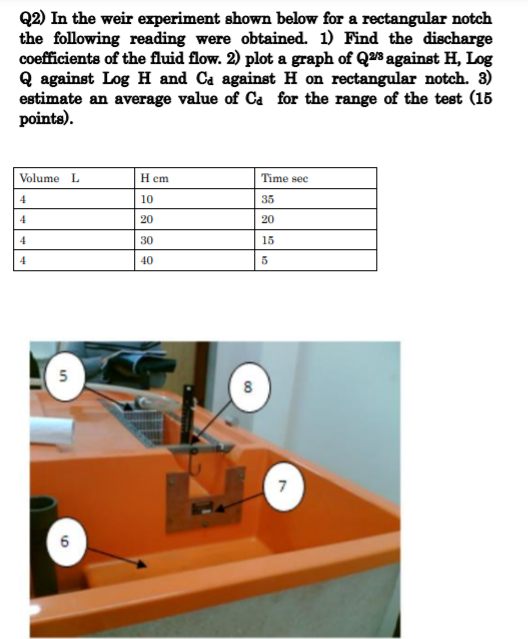 Q2) In the weir experiment shown below for a rectangular notch the following reading were obtained. 1) Find the discharge coefficients of the fluid flow. 2) plot a graph of $Q^{2/3}$ against H, Log Q against Log H and $C_d$ against H on rectangular notch. 3) estimate an average value of $C_d$ for the range of the test (15 points).

| Volume L | H cm | Time sec |
|---|---|---|
| 4 | 10 | 35 |
| 4 | 20 | 20 |
| 4 | 30 | 15 |
| 4 | 40 | 5 |

5

8

7

6