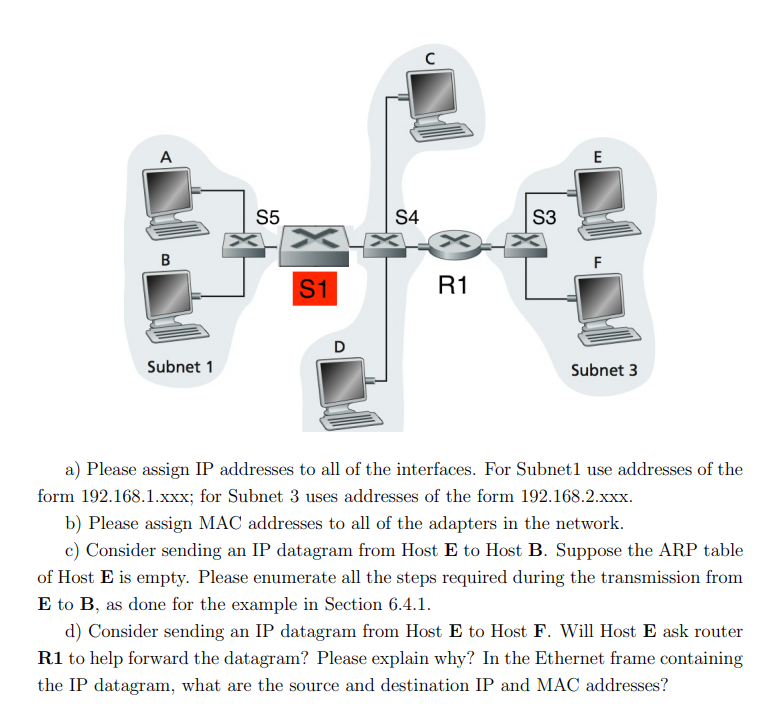 C

A

E

S5

S4

S3

B

F

S1

R1

D

Subnet 1

Subnet 3

a) Please assign IP addresses to all of the interfaces. For Subnet1 use addresses of the form 192.168.1.xxx; for Subnet 3 uses addresses of the form 192.168.2.xxx.

b) Please assign MAC addresses to all of the adapters in the network.

c) Consider sending an IP datagram from Host **E** to Host **B**. Suppose the ARP table of Host **E** is empty. Please enumerate all the steps required during the transmission from **E** to **B**, as done for the example in Section 6.4.1.

d) Consider sending an IP datagram from Host **E** to Host **F**. Will Host **E** ask router **R1** to help forward the datagram? Please explain why? In the Ethernet frame containing the IP datagram, what are the source and destination IP and MAC addresses?