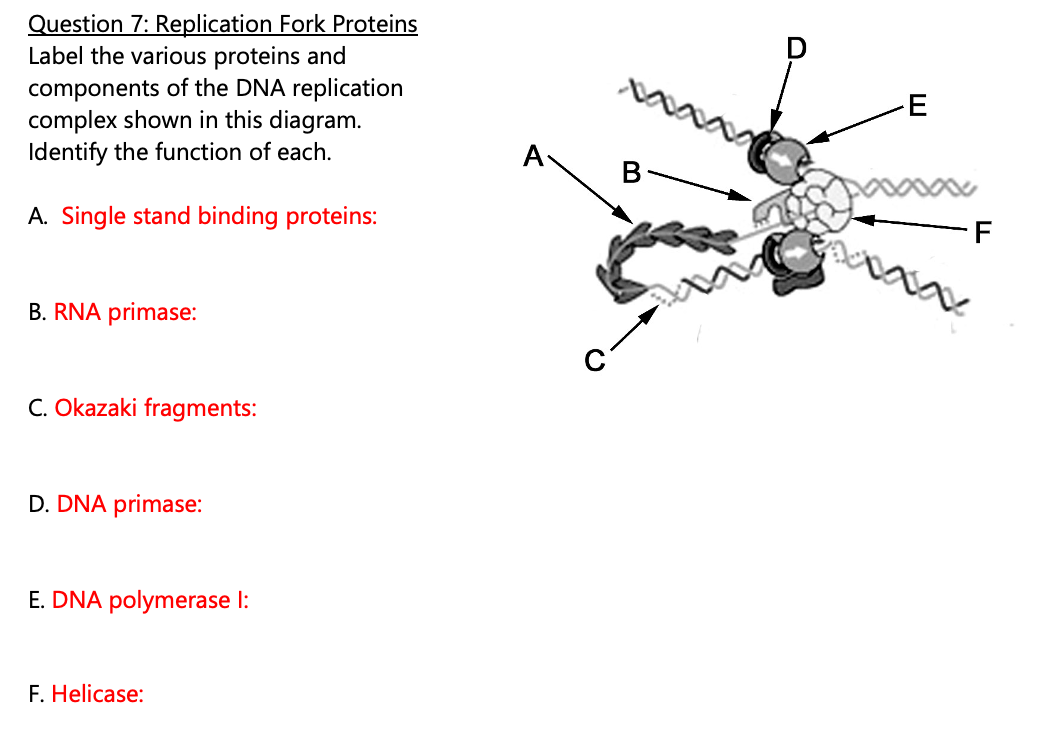 Question 7: Replication Fork Proteins
Label the various proteins and components of the DNA replication complex shown in this diagram. Identify the function of each.

A. Single stand binding proteins:

B. RNA primase:

C. Okazaki fragments:

D. DNA primase:

E. DNA polymerase I:

F. Helicase:

D
E
A
B
F
C