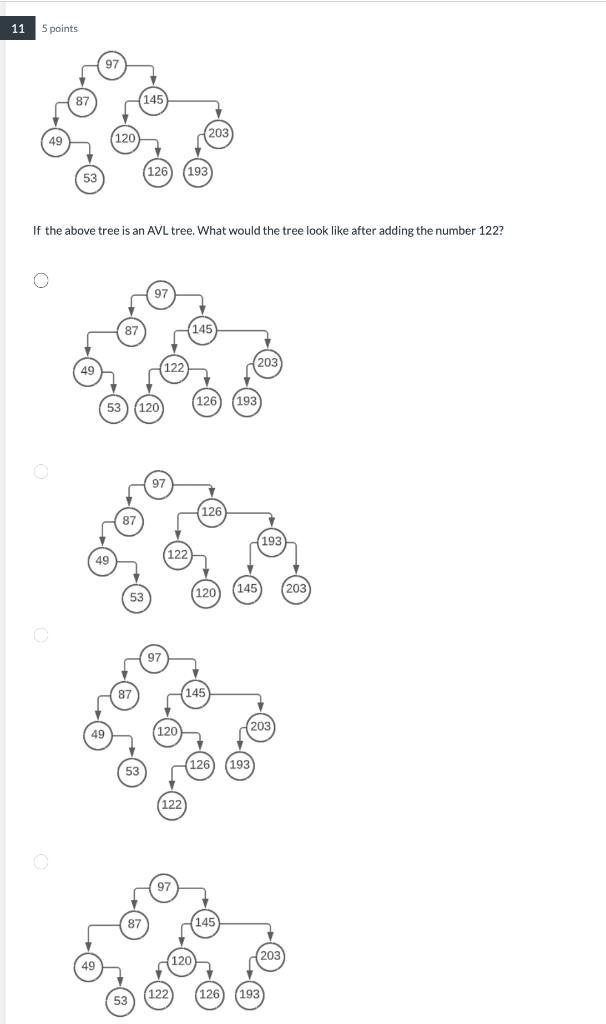 11
5 points

97
87
145
49
120
203
53
126
193

If the above tree is an AVL tree. What would the tree look like after adding the number 122?

97
87
145
49
122
203
53
120
126
193

97
87
126
49
122
193
53
120
145
203

97
87
145
49
120
203
53
126
193
122

97
87
145
49
120
203
53
122
126
193