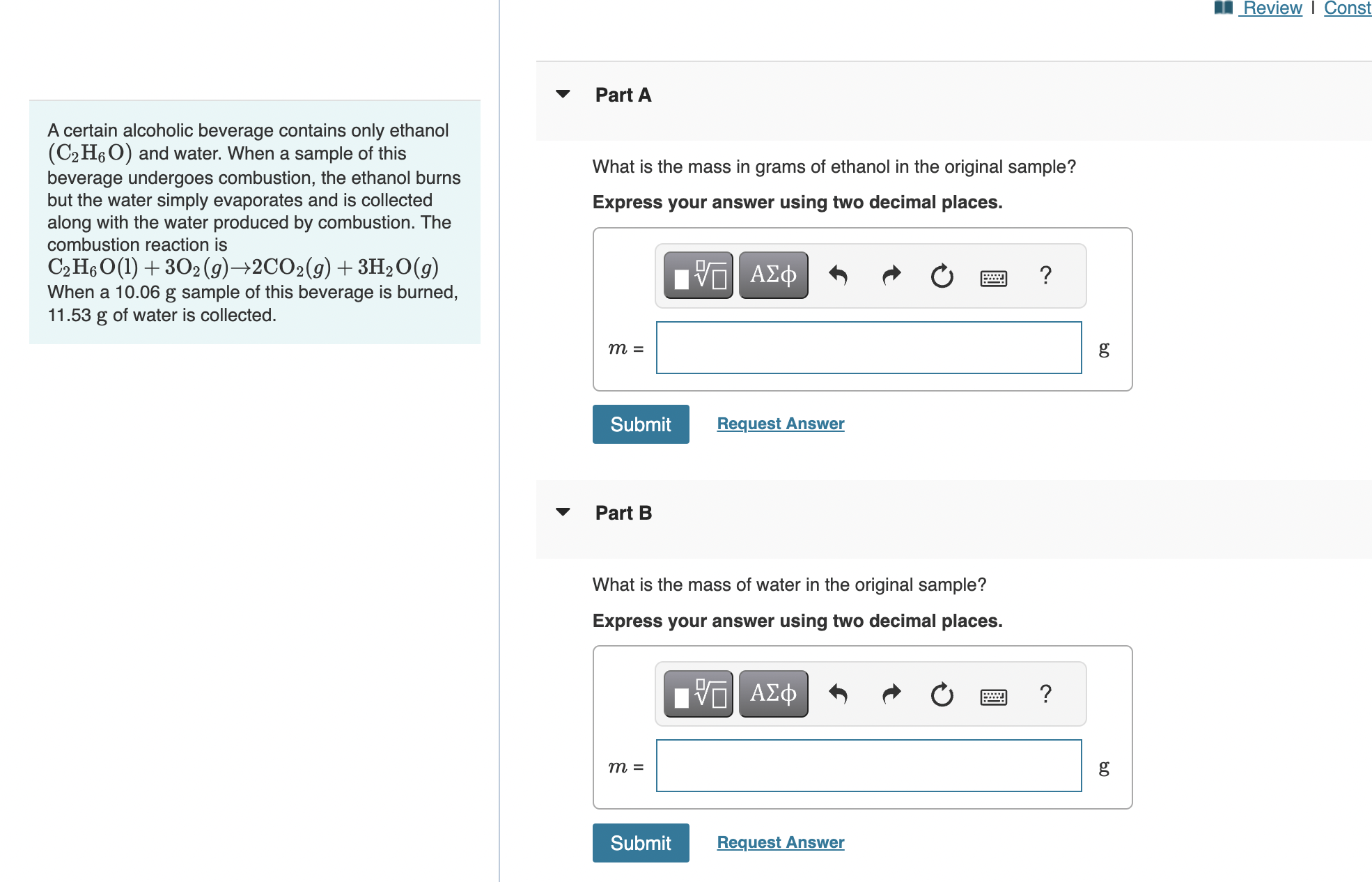 Review | Const

A certain alcoholic beverage contains only ethanol $(C_2H_6O)$ and water. When a sample of this beverage undergoes combustion, the ethanol burns but the water simply evaporates and is collected along with the water produced by combustion. The combustion reaction is
$C_2H_6O(l) + 3O_2(g) \rightarrow 2CO_2(g) + 3H_2O(g)$
When a 10.06 g sample of this beverage is burned, 11.53 g of water is collected.

Part A

What is the mass in grams of ethanol in the original sample?

Express your answer using two decimal places.

ΑΣφ ?

$m$ = g

Submit Request Answer

Part B

What is the mass of water in the original sample?

Express your answer using two decimal places.

ΑΣφ ?

$m$ = g

Submit Request Answer