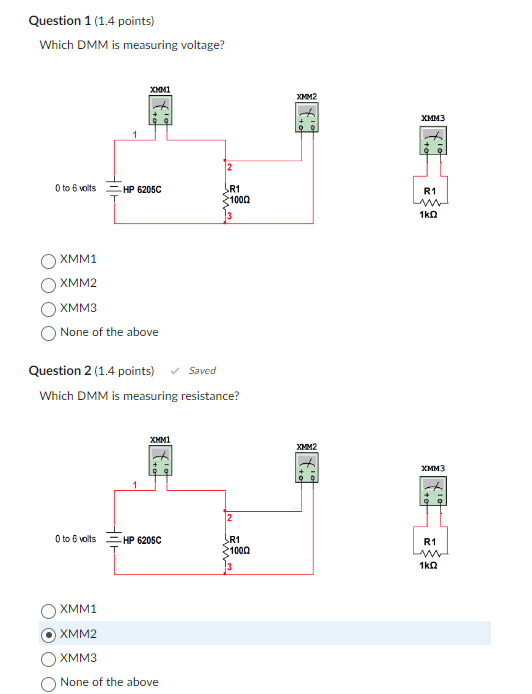 Question 1 (1.4 points)

Which DMM is measuring voltage?

XMM1

XMM2

XMM3

1

2

0 to 6 volts HP 6205C

R1
100Ω

3

R1
1kΩ

XMM1

XMM2

XMM3

None of the above

Question 2 (1.4 points) Saved

Which DMM is measuring resistance?

XMM1

XMM2

XMM3

1

2

0 to 6 volts HP 6205C

R1
100Ω

3

R1
1kΩ

XMM1

XMM2

XMM3

None of the above