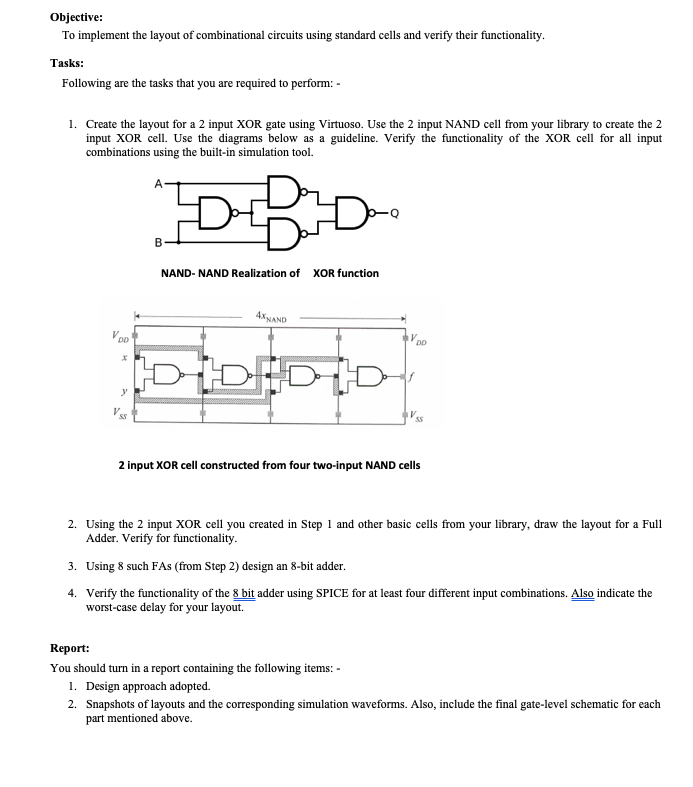 Objective:

To implement the layout of combinational circuits using standard cells and verify their functionality.

Tasks:

Following are the tasks that you are required to perform: -

1. Create the layout for a 2 input XOR gate using Virtuoso. Use the 2 input NAND cell from your library to create the 2 input XOR cell. Use the diagrams below as a guideline. Verify the functionality of the XOR cell for all input combinations using the built-in simulation tool.

A

B

Q

NAND- NAND Realization of XOR function

$4x_{NAND}$

$V_{DD}$

$x$

$y$

$V_{SS}$

$V_{DD}$

$f$

$V_{SS}$

2 input XOR cell constructed from four two-input NAND cells

2. Using the 2 input XOR cell you created in Step 1 and other basic cells from your library, draw the layout for a Full Adder. Verify for functionality.

3. Using 8 such FAs (from Step 2) design an 8-bit adder.

4. Verify the functionality of the 8 bit adder using SPICE for at least four different input combinations. Also indicate the worst-case delay for your layout.

Report:

You should turn in a report containing the following items: -

1. Design approach adopted.

2. Snapshots of layouts and the corresponding simulation waveforms. Also, include the final gate-level schematic for each part mentioned above.