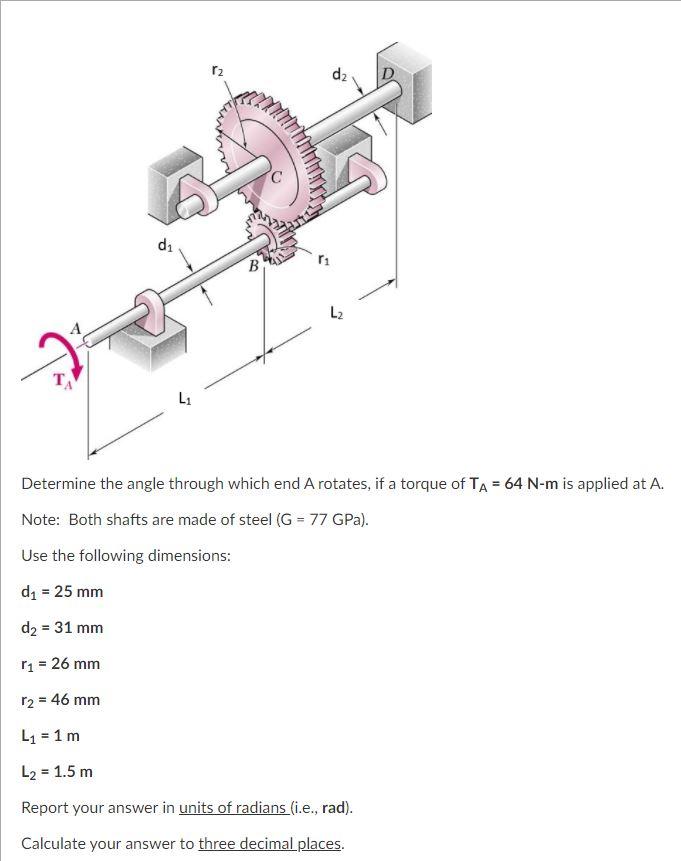 $r_2$

$d_2$

D

C

$d_1$

B

$r_1$

$L_2$

A

$T_A$

$L_1$

Determine the angle through which end A rotates, if a torque of $T_A$ = 64 N-m is applied at A.

Note: Both shafts are made of steel (G = 77 GPa).

Use the following dimensions:

$d_1$ = 25 mm

$d_2$ = 31 mm

$r_1$ = 26 mm

$r_2$ = 46 mm

$L_1$ = 1 m

$L_2$ = 1.5 m

Report your answer in units of radians (i.e., rad).

Calculate your answer to three decimal places.