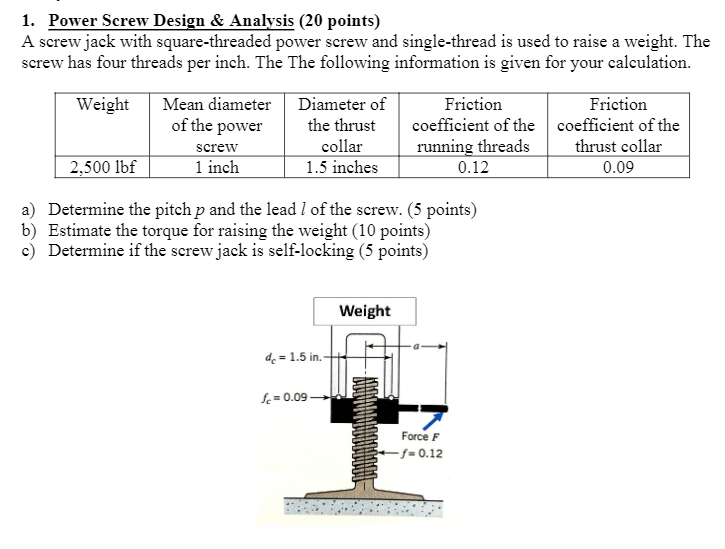 1. Power Screw Design & Analysis (20 points)
A screw jack with square-threaded power screw and single-thread is used to raise a weight. The screw has four threads per inch. The The following information is given for your calculation.

| Weight | Mean diameter of the power screw | Diameter of the thrust collar | Friction coefficient of the running threads | Friction coefficient of the thrust collar |
|---|---|---|---|---|
| 2,500 lbf | 1 inch | 1.5 inches | 0.12 | 0.09 |

a) Determine the pitch $p$ and the lead $l$ of the screw. (5 points)
b) Estimate the torque for raising the weight (10 points)
c) Determine if the screw jack is self-locking (5 points)

Weight
$d_c = 1.5$ in.
$a$
$f_c = 0.09$
Force $F$
$f = 0.12$