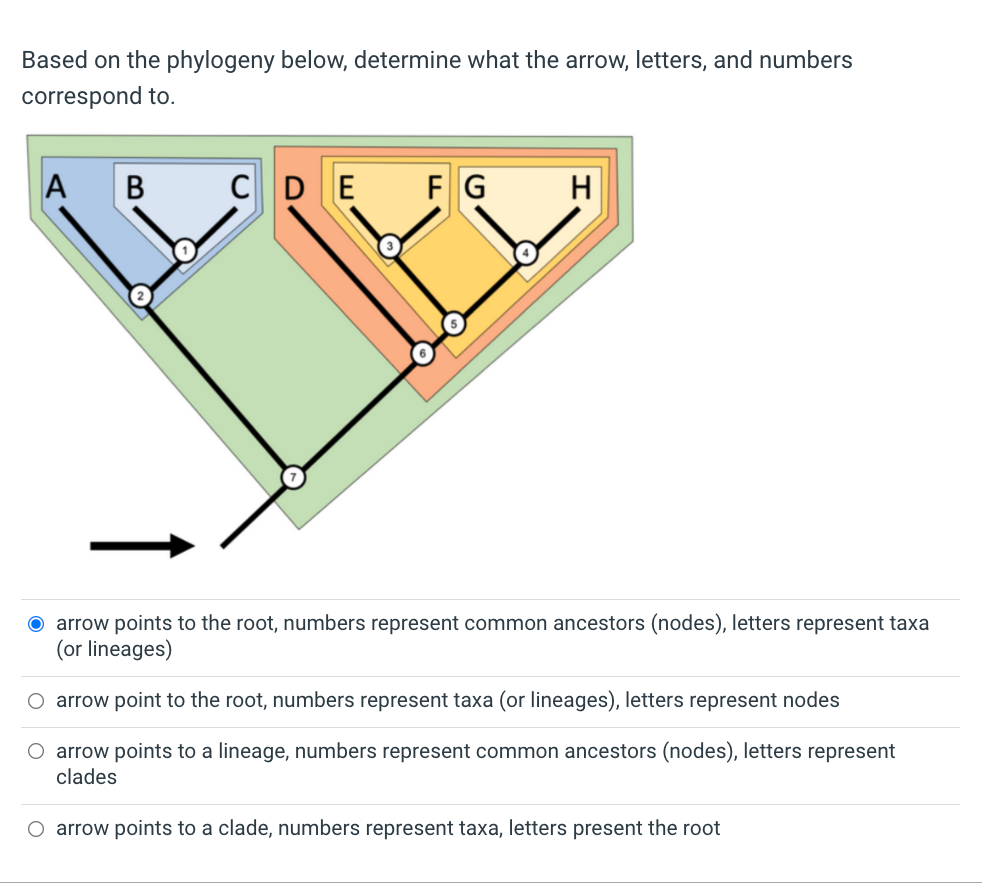 Based on the phylogeny below, determine what the arrow, letters, and numbers correspond to.

A B C D E F G H

1 2 3 4 5 6 7

arrow points to the root, numbers represent common ancestors (nodes), letters represent taxa (or lineages)

arrow point to the root, numbers represent taxa (or lineages), letters represent nodes

arrow points to a lineage, numbers represent common ancestors (nodes), letters represent clades

arrow points to a clade, numbers represent taxa, letters present the root