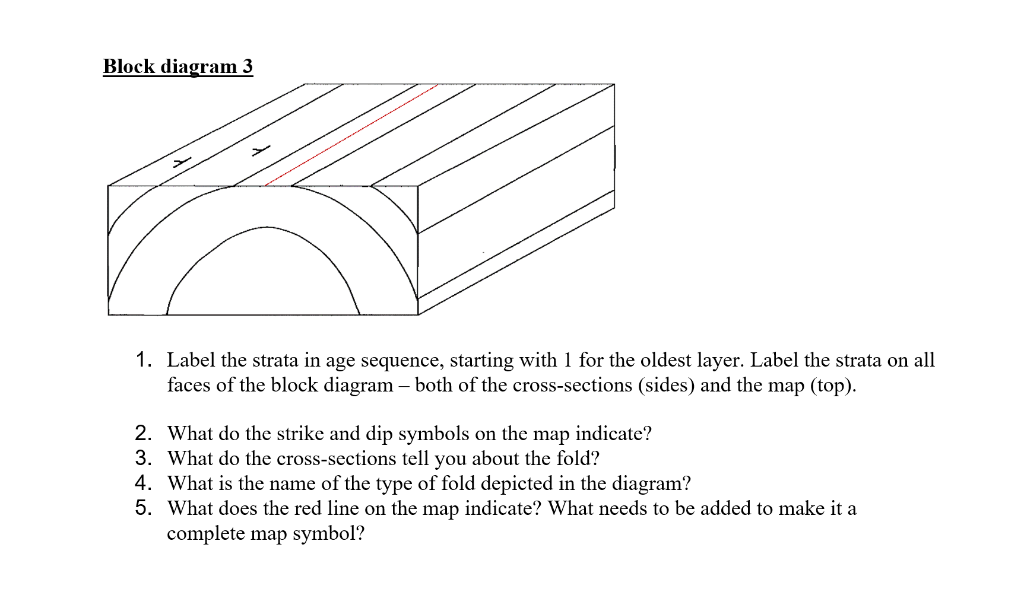 Block diagram 3

1. Label the strata in age sequence, starting with 1 for the oldest layer. Label the strata on all faces of the block diagram – both of the cross-sections (sides) and the map (top).

2. What do the strike and dip symbols on the map indicate?
3. What do the cross-sections tell you about the fold?
4. What is the name of the type of fold depicted in the diagram?
5. What does the red line on the map indicate? What needs to be added to make it a complete map symbol?