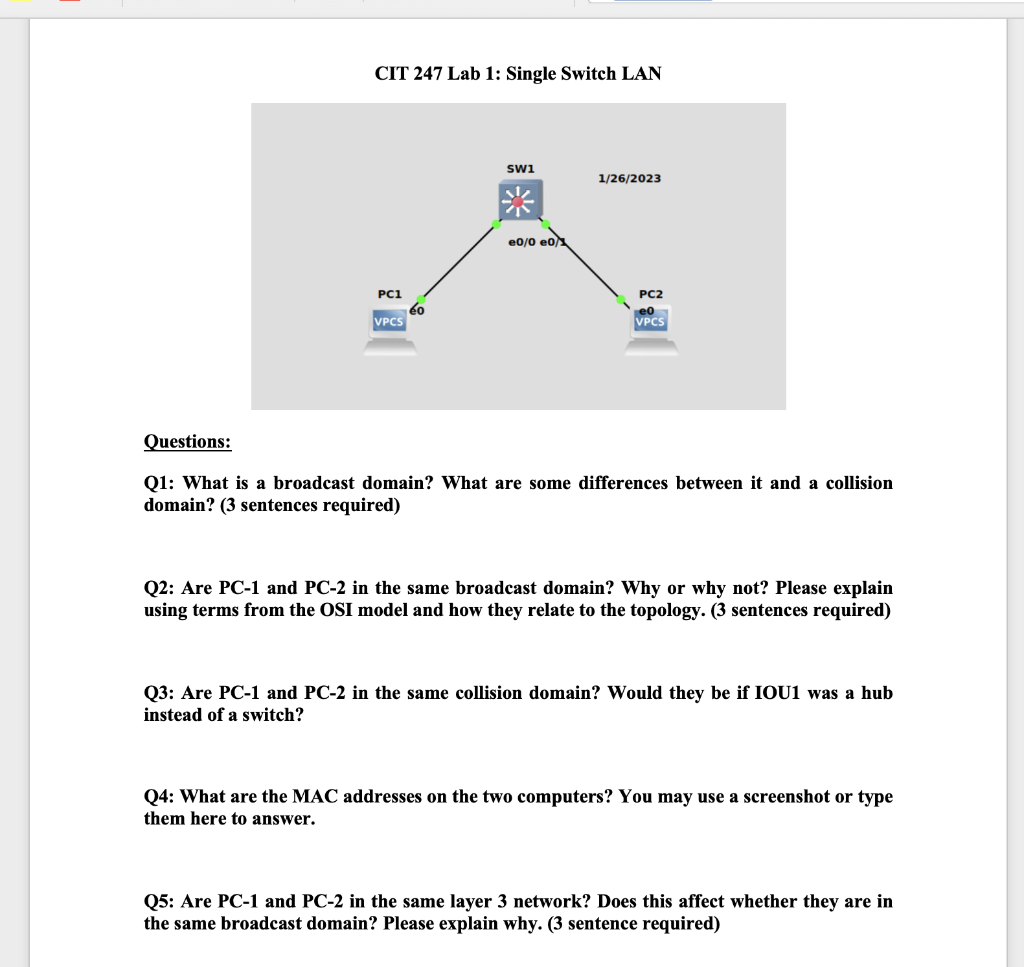 CIT 247 Lab 1: Single Switch LAN

SW1

1/26/2023

e0/0 e0/1

PC1

e0

VPCS

PC2

e0

VPCS

Questions:

Q1: What is a broadcast domain? What are some differences between it and a collision domain? (3 sentences required)

Q2: Are PC-1 and PC-2 in the same broadcast domain? Why or why not? Please explain using terms from the OSI model and how they relate to the topology. (3 sentences required)

Q3: Are PC-1 and PC-2 in the same collision domain? Would they be if IOU1 was a hub instead of a switch?

Q4: What are the MAC addresses on the two computers? You may use a screenshot or type them here to answer.

Q5: Are PC-1 and PC-2 in the same layer 3 network? Does this affect whether they are in the same broadcast domain? Please explain why. (3 sentence required)