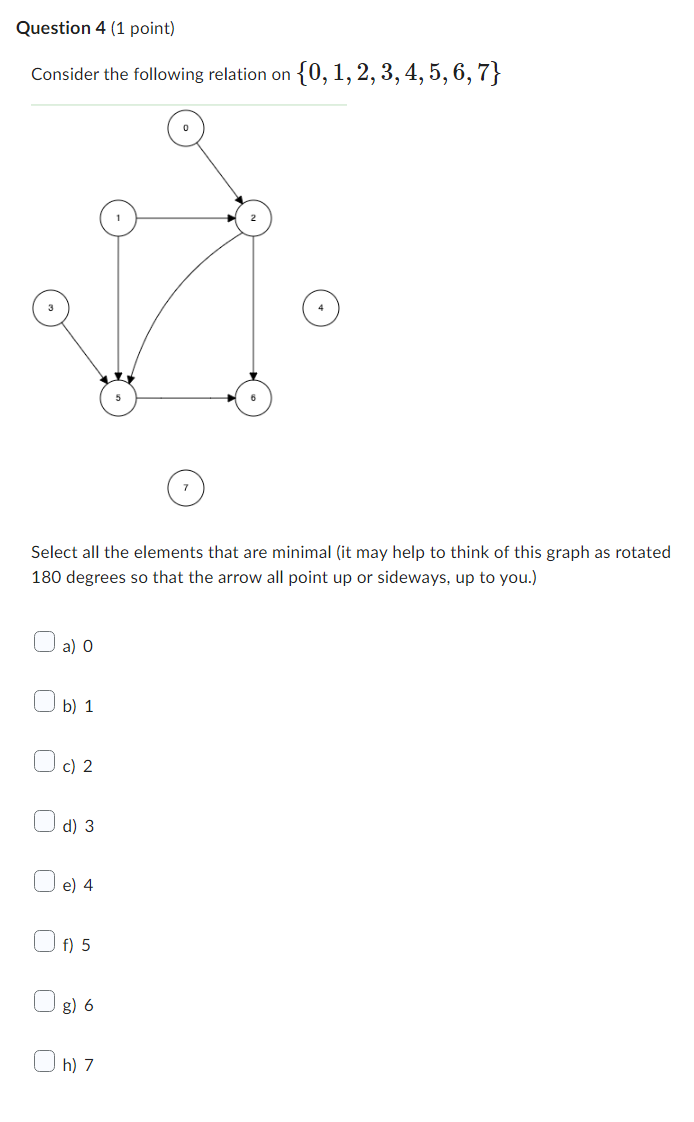 Question 4 (1 point)

Consider the following relation on $\{0, 1, 2, 3, 4, 5, 6, 7\}$

0

1

2

3

4

5

6

7

Select all the elements that are minimal (it may help to think of this graph as rotated 180 degrees so that the arrow all point up or sideways, up to you.)

a) 0

b) 1

c) 2

d) 3

e) 4

f) 5

g) 6

h) 7