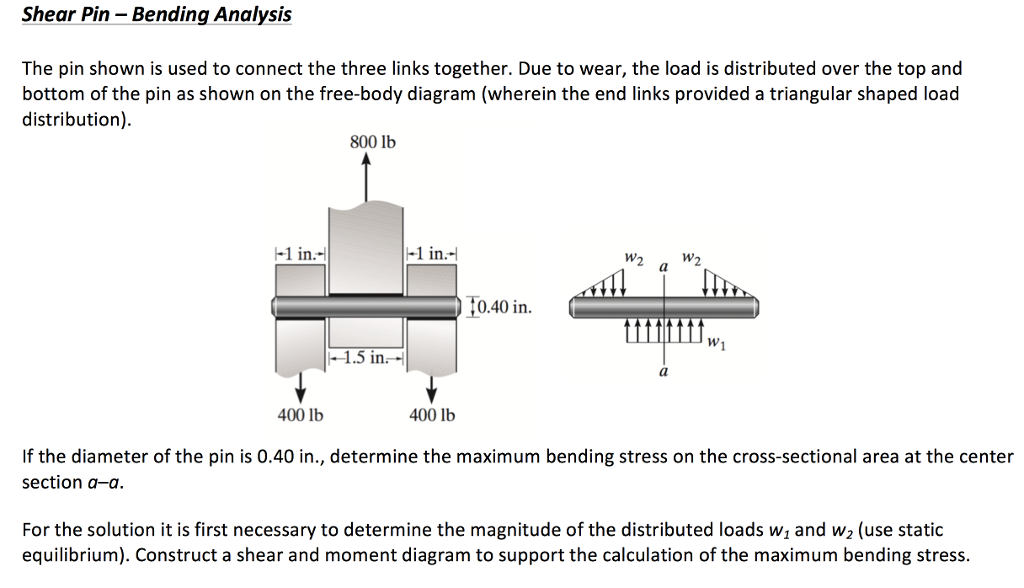 Shear Pin – Bending Analysis

The pin shown is used to connect the three links together. Due to wear, the load is distributed over the top and bottom of the pin as shown on the free-body diagram (wherein the end links provided a triangular shaped load distribution).

800 lb

1 in.

1 in.

0.40 in.

1.5 in.

400 lb

400 lb

$w_2$

$a$

$w_2$

$w_1$

$a$

If the diameter of the pin is 0.40 in., determine the maximum bending stress on the cross-sectional area at the center section $a$–$a$.

For the solution it is first necessary to determine the magnitude of the distributed loads $w_1$ and $w_2$ (use static equilibrium). Construct a shear and moment diagram to support the calculation of the maximum bending stress.