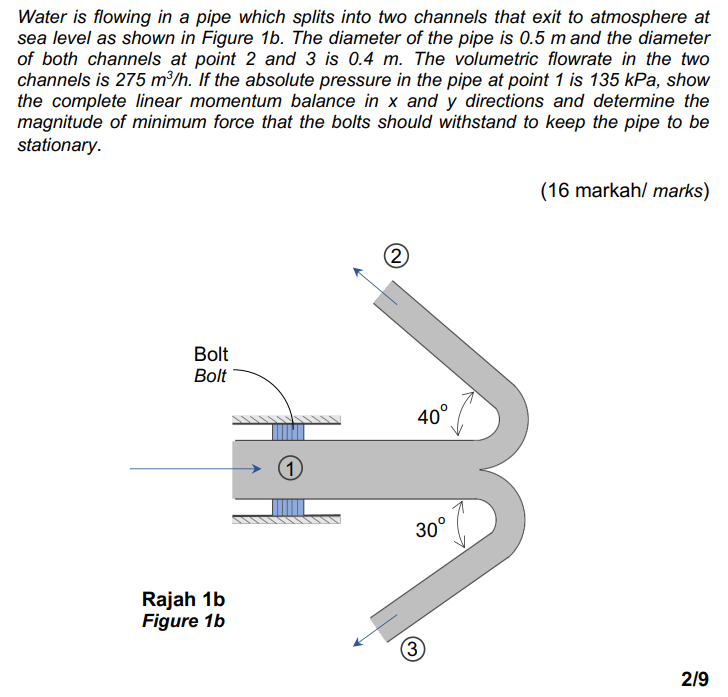 Water is flowing in a pipe which splits into two channels that exit to atmosphere at sea level as shown in Figure 1b. The diameter of the pipe is 0.5 m and the diameter of both channels at point 2 and 3 is 0.4 m. The volumetric flowrate in the two channels is 275 $m^3/h$. If the absolute pressure in the pipe at point 1 is 135 kPa, show the complete linear momentum balance in x and y directions and determine the magnitude of minimum force that the bolts should withstand to keep the pipe to be stationary.

(16 markah/ marks)

②

Bolt
Bolt

$40^o$

①

$30^o$

Rajah 1b
Figure 1b

③

2/9