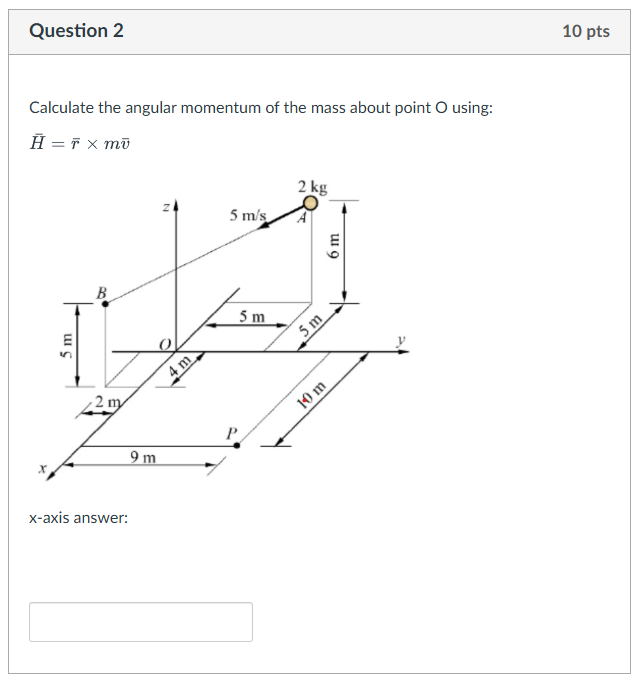 Question 2

10 pts

Calculate the angular momentum of the mass about point O using:

$\bar{H} = \bar{r} \times m\bar{v}$

2 kg
z
5 m/s
A
6 m
B
5 m
5 m
5 m
O
y
4 m
2 m
10 m
P
9 m
x

x-axis answer: