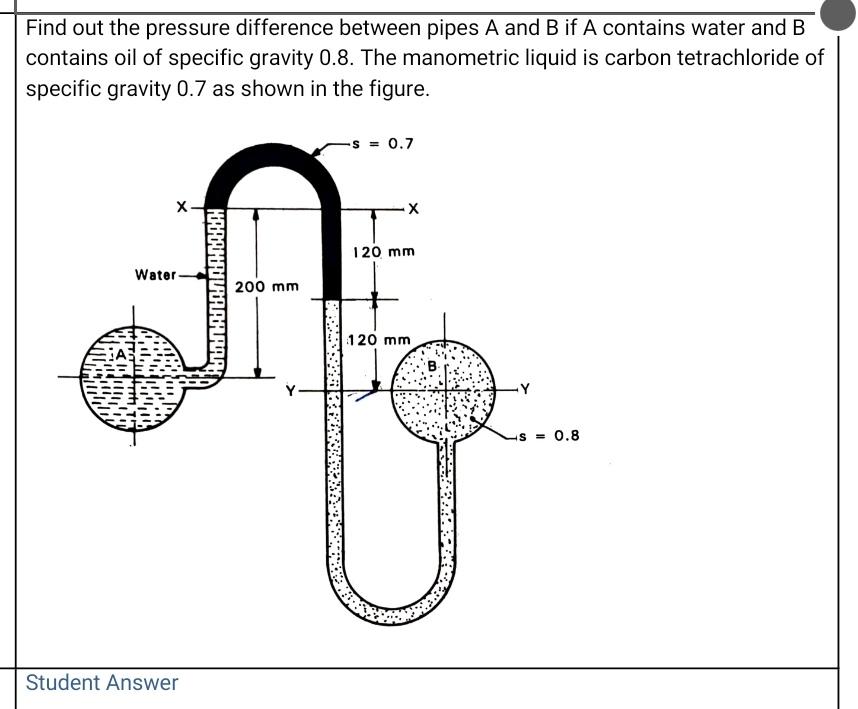 Find out the pressure difference between pipes A and B if A contains water and B contains oil of specific gravity 0.8. The manometric liquid is carbon tetrachloride of specific gravity 0.7 as shown in the figure.

s = 0.7

X

X

120 mm

Water

200 mm

120 mm

A

B

Y

Y

s = 0.8

Student Answer