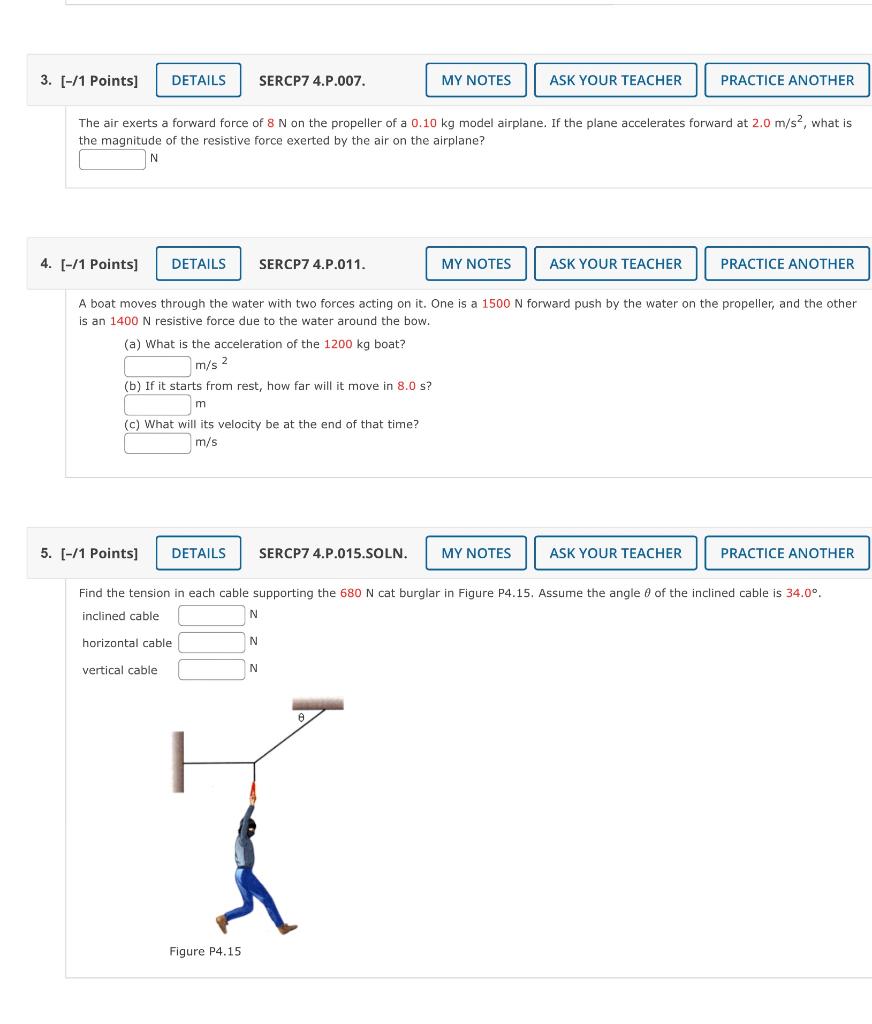 3. [–/1 Points] DETAILS SERCP7 4.P.007. MY NOTES ASK YOUR TEACHER PRACTICE ANOTHER

The air exerts a forward force of 8 N on the propeller of a 0.10 kg model airplane. If the plane accelerates forward at 2.0 m/s$^2$, what is the magnitude of the resistive force exerted by the air on the airplane?

N

4. [–/1 Points] DETAILS SERCP7 4.P.011. MY NOTES ASK YOUR TEACHER PRACTICE ANOTHER

A boat moves through the water with two forces acting on it. One is a 1500 N forward push by the water on the propeller, and the other is an 1400 N resistive force due to the water around the bow.

(a) What is the acceleration of the 1200 kg boat?
m/s $^2$

(b) If it starts from rest, how far will it move in 8.0 s?
m

(c) What will its velocity be at the end of that time?
m/s

5. [–/1 Points] DETAILS SERCP7 4.P.015.SOLN. MY NOTES ASK YOUR TEACHER PRACTICE ANOTHER

Find the tension in each cable supporting the 680 N cat burglar in Figure P4.15. Assume the angle $\theta$ of the inclined cable is 34.0°.

inclined cable N

horizontal cable N

vertical cable N

$\theta$

Figure P4.15