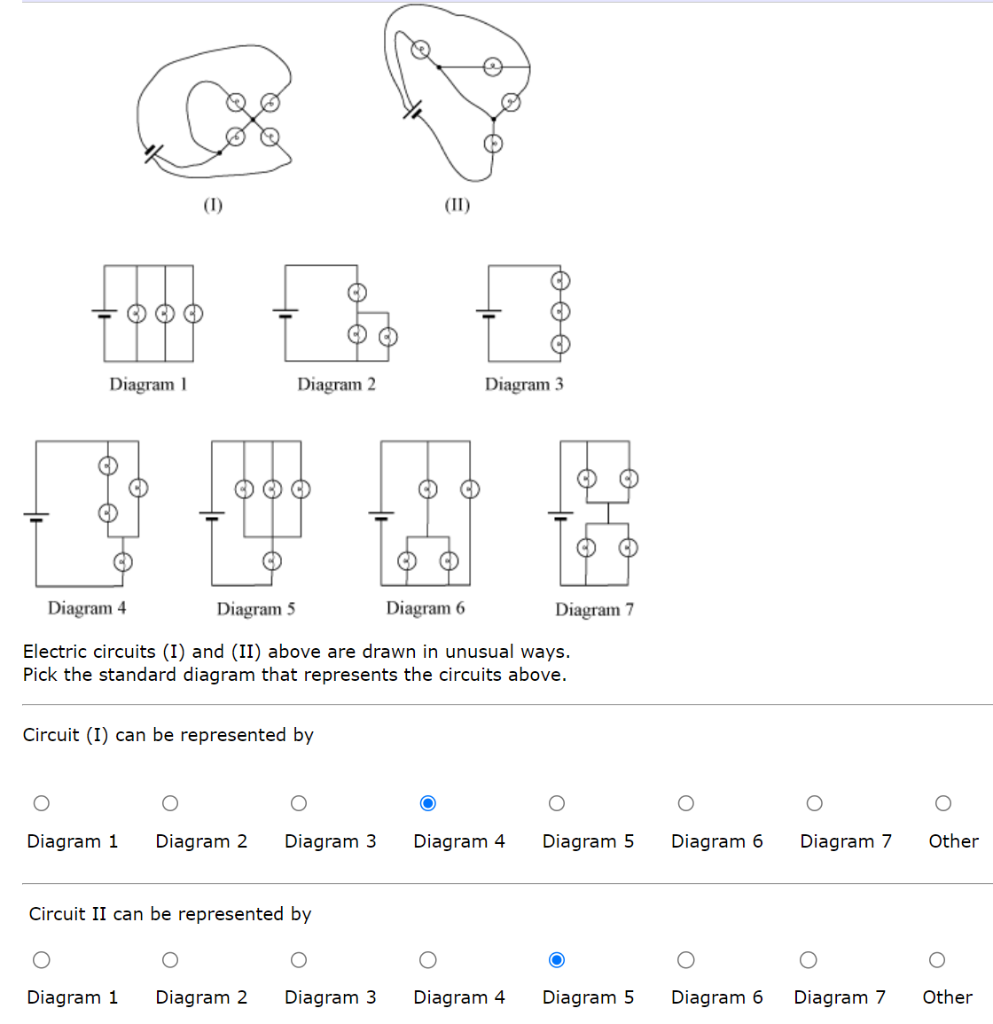 (I)

(II)

Diagram 1

Diagram 2

Diagram 3

Diagram 4

Diagram 5

Diagram 6

Diagram 7

Electric circuits (I) and (II) above are drawn in unusual ways.
Pick the standard diagram that represents the circuits above.

Circuit (I) can be represented by

Diagram 1 Diagram 2 Diagram 3 Diagram 4 Diagram 5 Diagram 6 Diagram 7 Other

Circuit II can be represented by

Diagram 1 Diagram 2 Diagram 3 Diagram 4 Diagram 5 Diagram 6 Diagram 7 Other