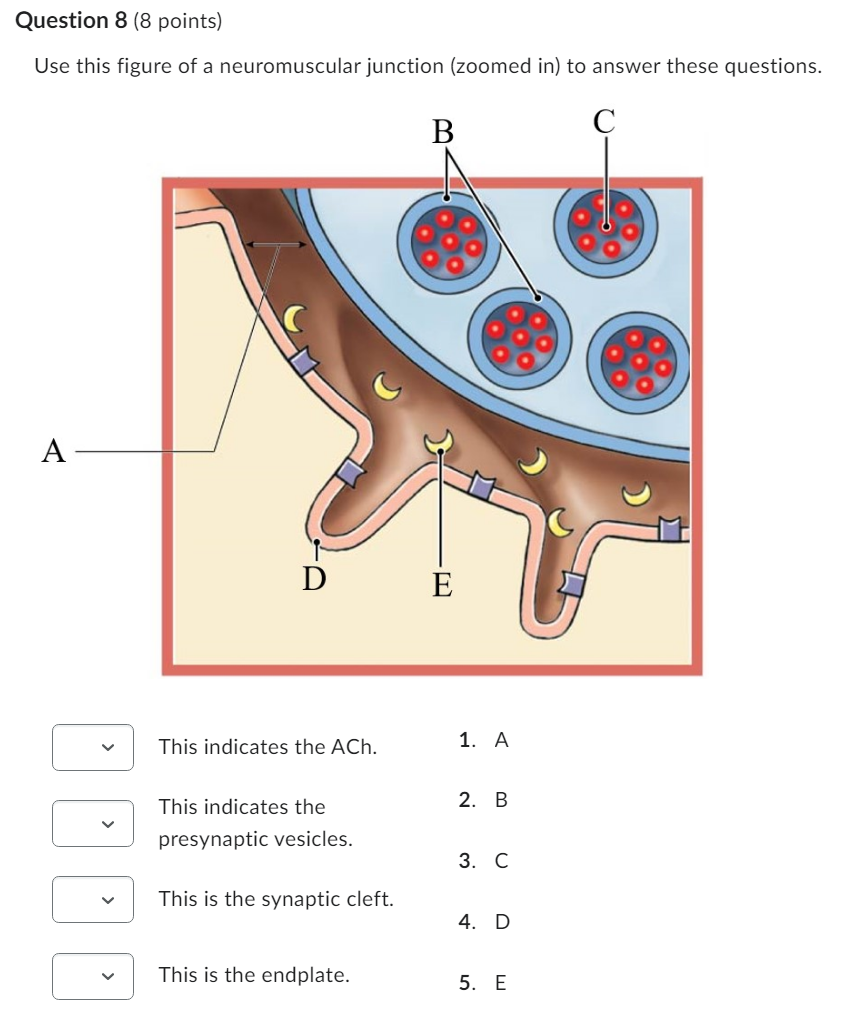 Question 8 (8 points)

Use this figure of a neuromuscular junction (zoomed in) to answer these questions.

B

C

A

D

E

This indicates the ACh.

This indicates the presynaptic vesicles.

This is the synaptic cleft.

This is the endplate.

1. A

2. B

3. C

4. D

5. E