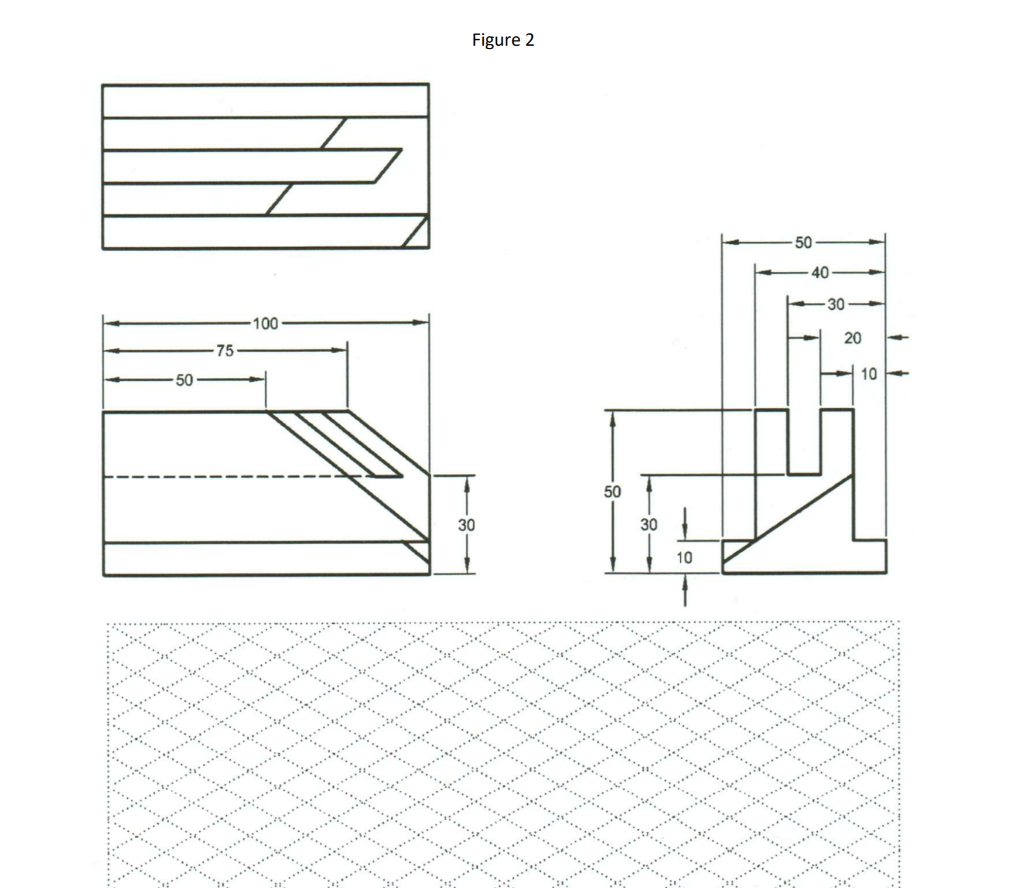 Figure 2

100
75
50
30

50
40
30
20
10
50
30
10