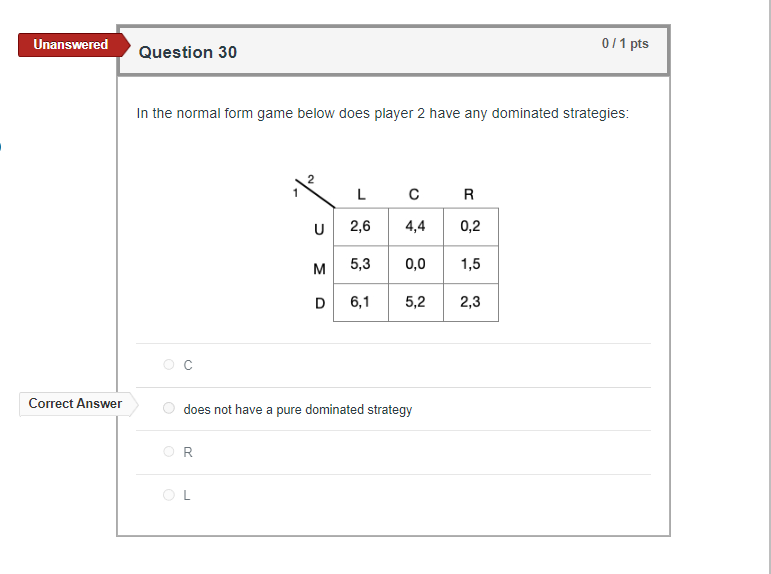 Unanswered

Question 30

0 / 1 pts

In the normal form game below does player 2 have any dominated strategies:

| 1 \ 2 | L | C | R |
|---|---|---|---|
| U | 2,6 | 4,4 | 0,2 |
| M | 5,3 | 0,0 | 1,5 |
| D | 6,1 | 5,2 | 2,3 |

C

Correct Answer

does not have a pure dominated strategy

R

L