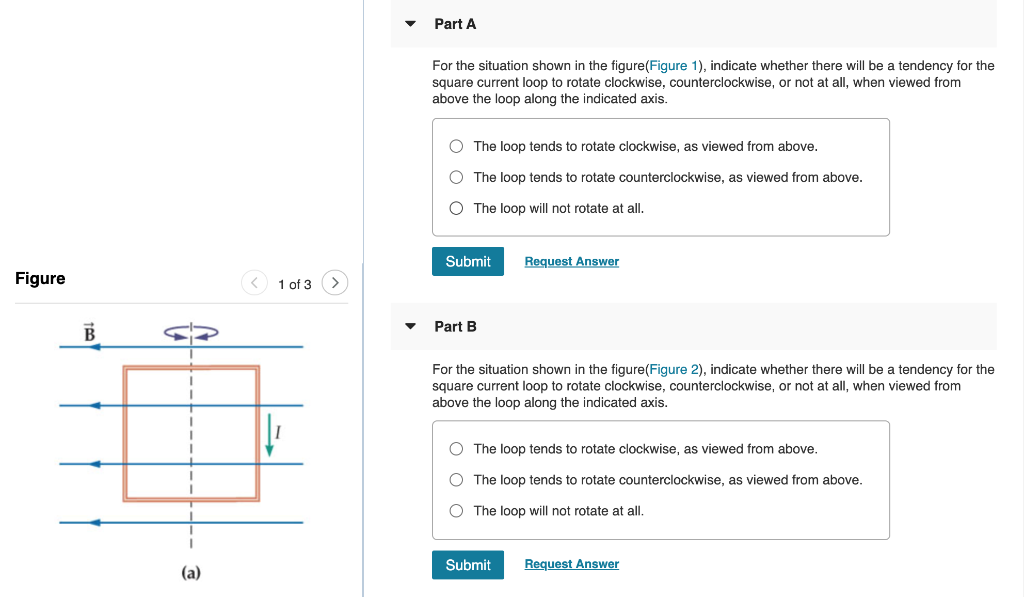 Figure

1 of 3

$\vec{B}$

$I$

(a)

Part A

For the situation shown in the figure(Figure 1), indicate whether there will be a tendency for the square current loop to rotate clockwise, counterclockwise, or not at all, when viewed from above the loop along the indicated axis.

The loop tends to rotate clockwise, as viewed from above.

The loop tends to rotate counterclockwise, as viewed from above.

The loop will not rotate at all.

Submit

Request Answer

Part B

For the situation shown in the figure(Figure 2), indicate whether there will be a tendency for the square current loop to rotate clockwise, counterclockwise, or not at all, when viewed from above the loop along the indicated axis.

The loop tends to rotate clockwise, as viewed from above.

The loop tends to rotate counterclockwise, as viewed from above.

The loop will not rotate at all.

Submit

Request Answer