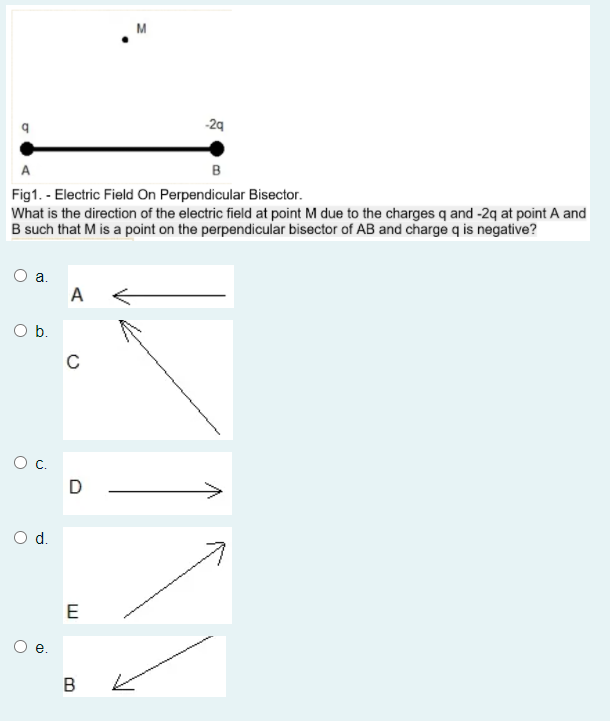 M

q

-2q

A

B

Fig1. - Electric Field On Perpendicular Bisector.
What is the direction of the electric field at point M due to the charges q and -2q at point A and B such that M is a point on the perpendicular bisector of AB and charge q is negative?

a. A

b. C

c. D

d. E

e. B