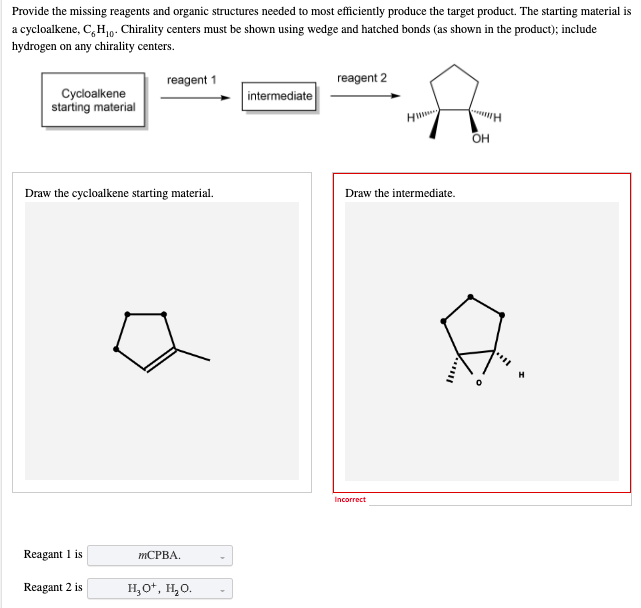 Provide the missing reagents and organic structures needed to most efficiently produce the target product. The starting material is a cycloalkene, $C_6H_{10}$. Chirality centers must be shown using wedge and hatched bonds (as shown in the product); include hydrogen on any chirality centers.

Cycloalkene starting material

reagent 1

intermediate

reagent 2

H

H

OH

Draw the cycloalkene starting material.

Draw the intermediate.

O

H

Incorrect

Reagant 1 is mCPBA.

Reagant 2 is $H_3O^+$, $H_2O$.