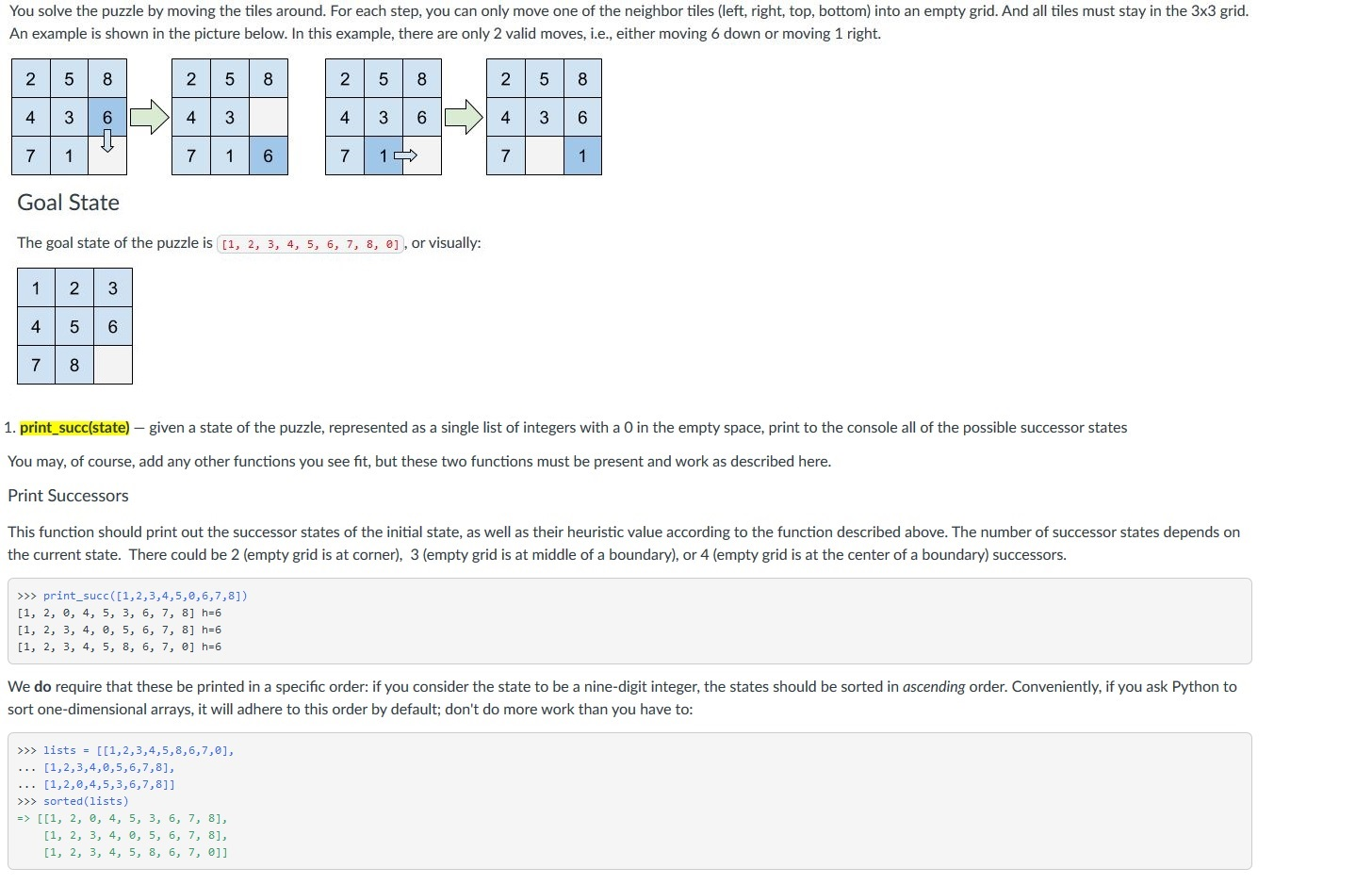 You solve the puzzle by moving the tiles around. For each step, you can only move one of the neighbor tiles (left, right, top, bottom) into an empty grid. And all tiles must stay in the 3x3 grid. An example is shown in the picture below. In this example, there are only 2 valid moves, i.e., either moving 6 down or moving 1 right.

| 2 | 5 | 8 |
|---|---|---|
| 4 | 3 | 6 |
| 7 | 1 | |

| 2 | 5 | 8 |
|---|---|---|
| 4 | 3 | |
| 7 | 1 | 6 |

| 2 | 5 | 8 |
|---|---|---|
| 4 | 3 | 6 |
| 7 | 1 | |

| 2 | 5 | 8 |
|---|---|---|
| 4 | 3 | 6 |
| 7 | | 1 |

Goal State

The goal state of the puzzle is [1, 2, 3, 4, 5, 6, 7, 8, 0], or visually:

| 1 | 2 | 3 |
|---|---|---|
| 4 | 5 | 6 |
| 7 | 8 | |

1. print_succ(state) — given a state of the puzzle, represented as a single list of integers with a 0 in the empty space, print to the console all of the possible successor states

You may, of course, add any other functions you see fit, but these two functions must be present and work as described here.

Print Successors

This function should print out the successor states of the initial state, as well as their heuristic value according to the function described above. The number of successor states depends on the current state. There could be 2 (empty grid is at corner), 3 (empty grid is at middle of a boundary), or 4 (empty grid is at the center of a boundary) successors.

>>> print_succ([1,2,3,4,5,0,6,7,8])
[1, 2, 0, 4, 5, 3, 6, 7, 8] h=6
[1, 2, 3, 4, 0, 5, 6, 7, 8] h=6
[1, 2, 3, 4, 5, 8, 6, 7, 0] h=6

We do require that these be printed in a specific order: if you consider the state to be a nine-digit integer, the states should be sorted in ascending order. Conveniently, if you ask Python to sort one-dimensional arrays, it will adhere to this order by default; don't do more work than you have to:

>>> lists = [[1,2,3,4,5,8,6,7,0],
... [1,2,3,4,0,5,6,7,8],
... [1,2,0,4,5,3,6,7,8]]
>>> sorted(lists)
=> [[1, 2, 0, 4, 5, 3, 6, 7, 8],
[1, 2, 3, 4, 0, 5, 6, 7, 8],
[1, 2, 3, 4, 5, 8, 6, 7, 0]]