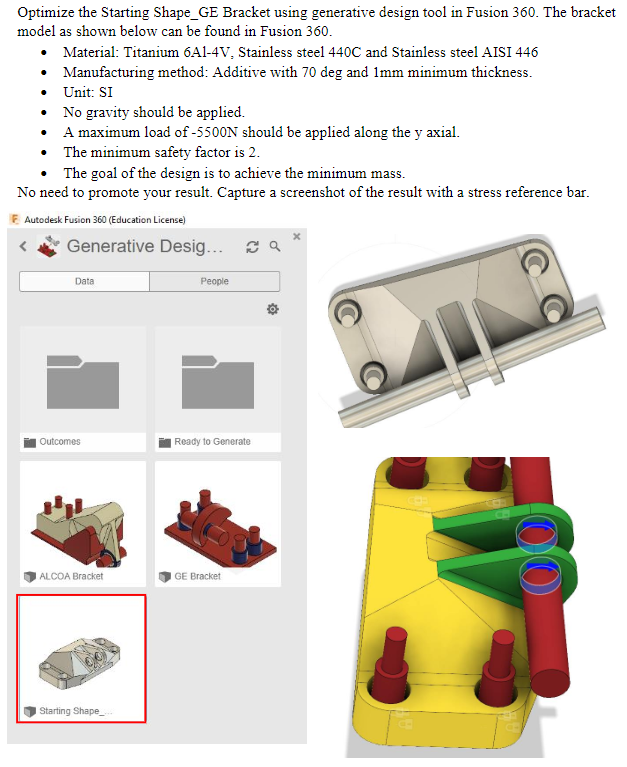 Optimize the Starting Shape_GE Bracket using generative design tool in Fusion 360. The bracket model as shown below can be found in Fusion 360.

- Material: Titanium 6Al-4V, Stainless steel 440C and Stainless steel AISI 446
- Manufacturing method: Additive with 70 deg and 1mm minimum thickness.
- Unit: SI
- No gravity should be applied.
- A maximum load of -5500N should be applied along the y axial.
- The minimum safety factor is 2.
- The goal of the design is to achieve the minimum mass.

No need to promote your result. Capture a screenshot of the result with a stress reference bar.

Autodesk Fusion 360 (Education License)

Generative Desig...

Data

People

Outcomes

Ready to Generate

ALCOA Bracket

GE Bracket

Starting Shape_...