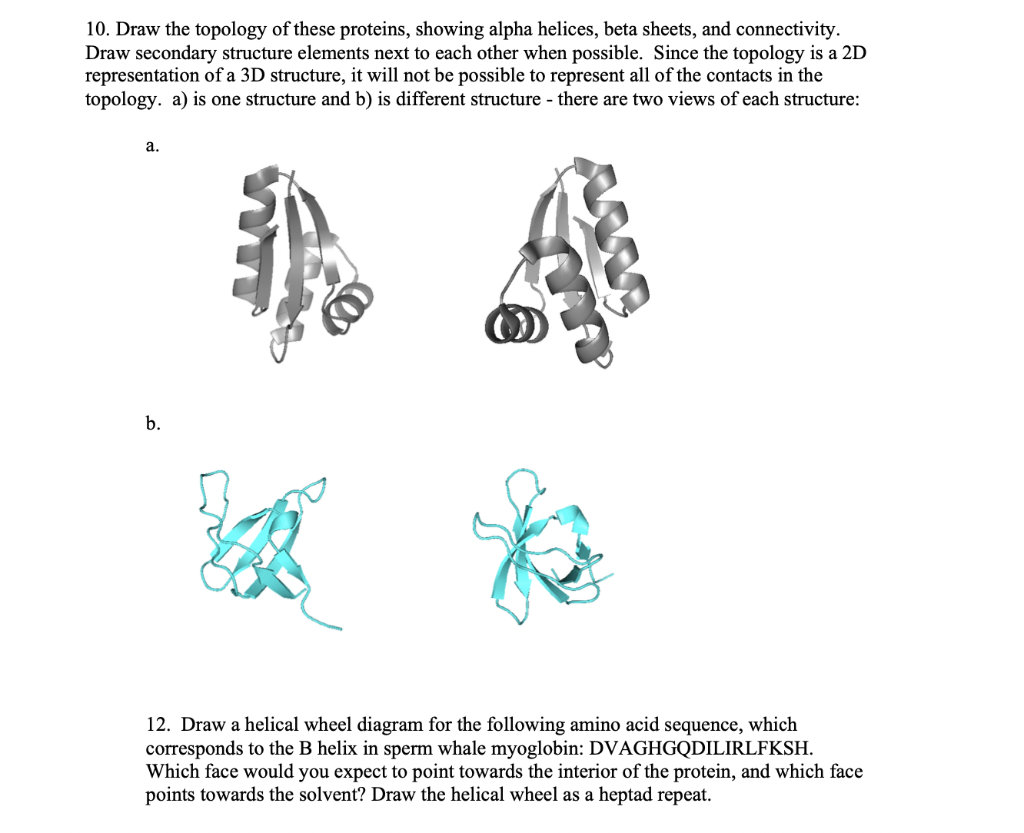 10. Draw the topology of these proteins, showing alpha helices, beta sheets, and connectivity. Draw secondary structure elements next to each other when possible. Since the topology is a 2D representation of a 3D structure, it will not be possible to represent all of the contacts in the topology. a) is one structure and b) is different structure - there are two views of each structure:

a.

b.

12. Draw a helical wheel diagram for the following amino acid sequence, which corresponds to the B helix in sperm whale myoglobin: DVAGHGQDILIRLFKSH. Which face would you expect to point towards the interior of the protein, and which face points towards the solvent? Draw the helical wheel as a heptad repeat.