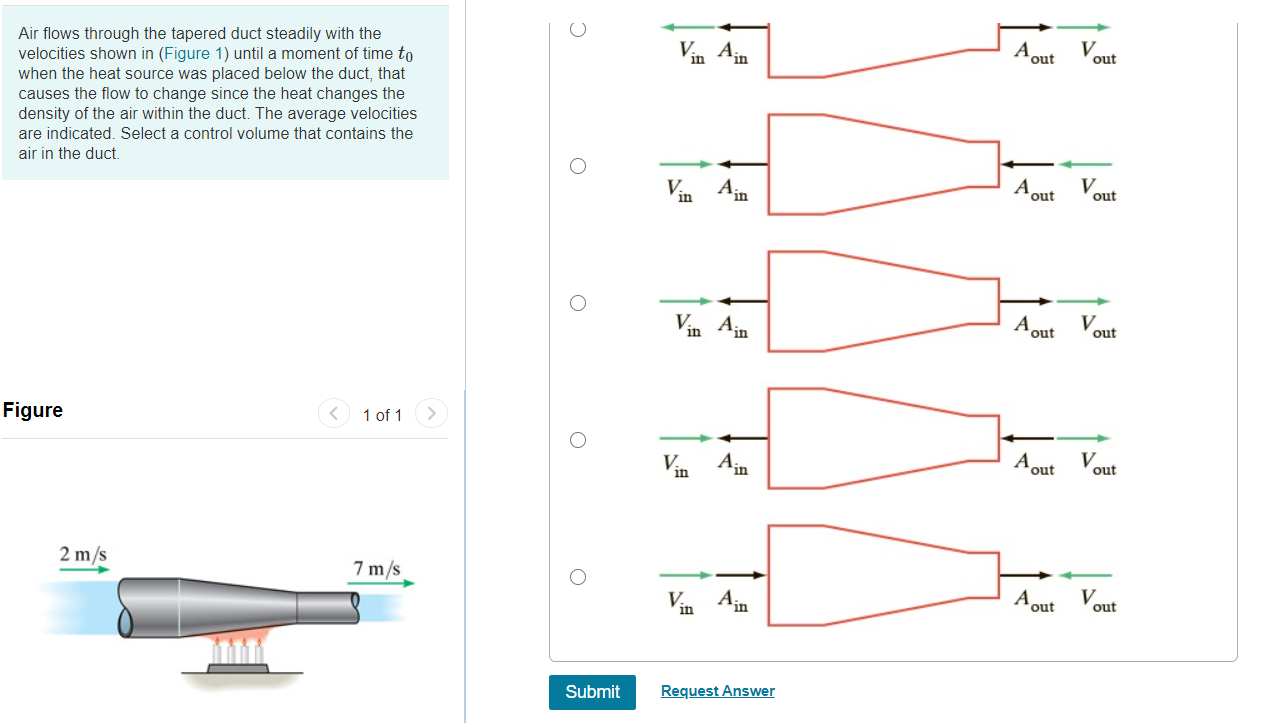 Air flows through the tapered duct steadily with the velocities shown in (Figure 1) until a moment of time $t_0$ when the heat source was placed below the duct, that causes the flow to change since the heat changes the density of the air within the duct. The average velocities are indicated. Select a control volume that contains the air in the duct.

Figure

1 of 1

2 m/s

7 m/s

$V_{in}$ $A_{in}$ $A_{out}$ $V_{out}$

$V_{in}$ $A_{in}$ $A_{out}$ $V_{out}$

$V_{in}$ $A_{in}$ $A_{out}$ $V_{out}$

$V_{in}$ $A_{in}$ $A_{out}$ $V_{out}$

$V_{in}$ $A_{in}$ $A_{out}$ $V_{out}$

Submit

Request Answer