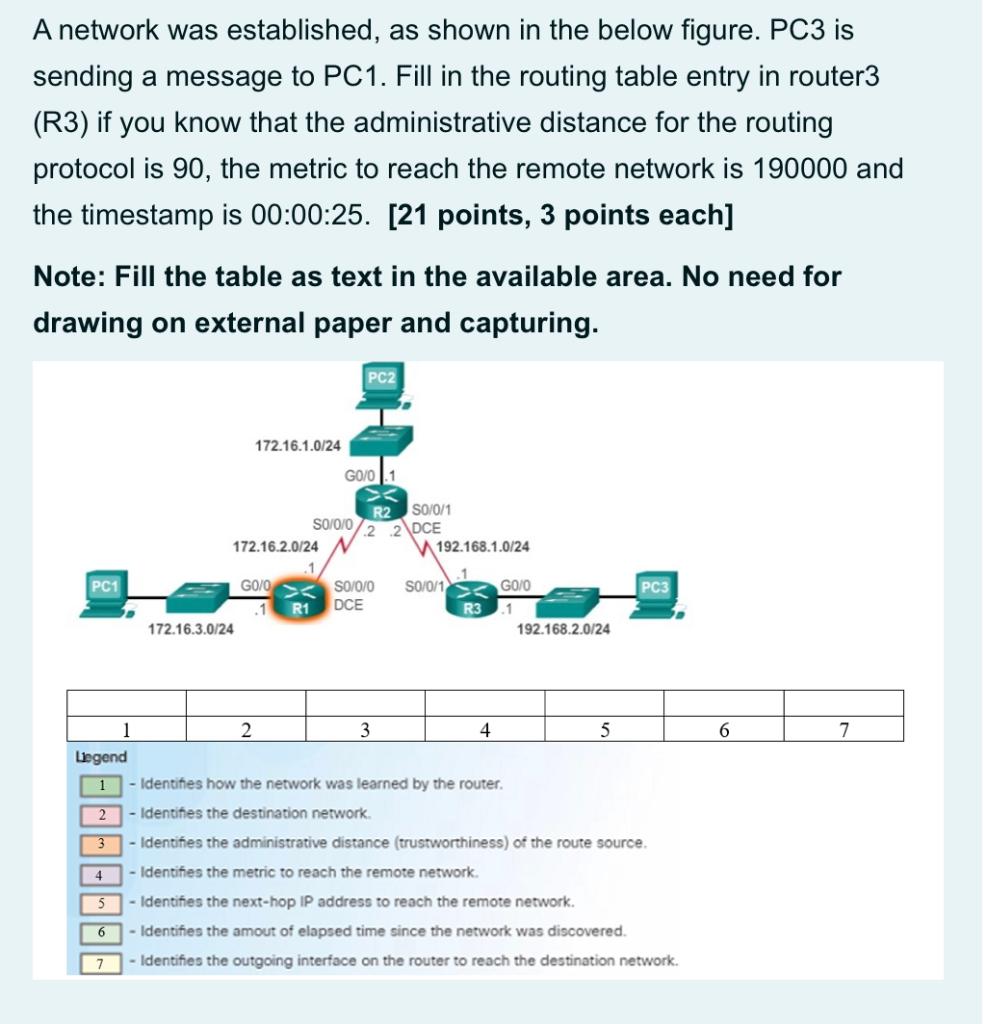 A network was established, as shown in the below figure. PC3 is sending a message to PC1. Fill in the routing table entry in router3 (R3) if you know that the administrative distance for the routing protocol is 90, the metric to reach the remote network is 190000 and the timestamp is 00:00:25. **[21 points, 3 points each]**

**Note: Fill the table as text in the available area. No need for drawing on external paper and capturing.**

PC2
172.16.1.0/24
G0/0 .1
R2
S0/0/0 .2
.2 S0/0/1 DCE
172.16.2.0/24
192.168.1.0/24
.1
.1
PC1
G0/0 .1
R1
S0/0/0 DCE
S0/0/1
R3
G0/0 .1
PC3
172.16.3.0/24
192.168.2.0/24

| | | | | | | |
|---|---|---|---|---|---|---|
| 1 | 2 | 3 | 4 | 5 | 6 | 7 |

Legend
1 - Identifies how the network was learned by the router.
2 - Identifies the destination network.
3 - Identifies the administrative distance (trustworthiness) of the route source.
4 - Identifies the metric to reach the remote network.
5 - Identifies the next-hop IP address to reach the remote network.
6 - Identifies the amout of elapsed time since the network was discovered.
7 - Identifies the outgoing interface on the router to reach the destination network.